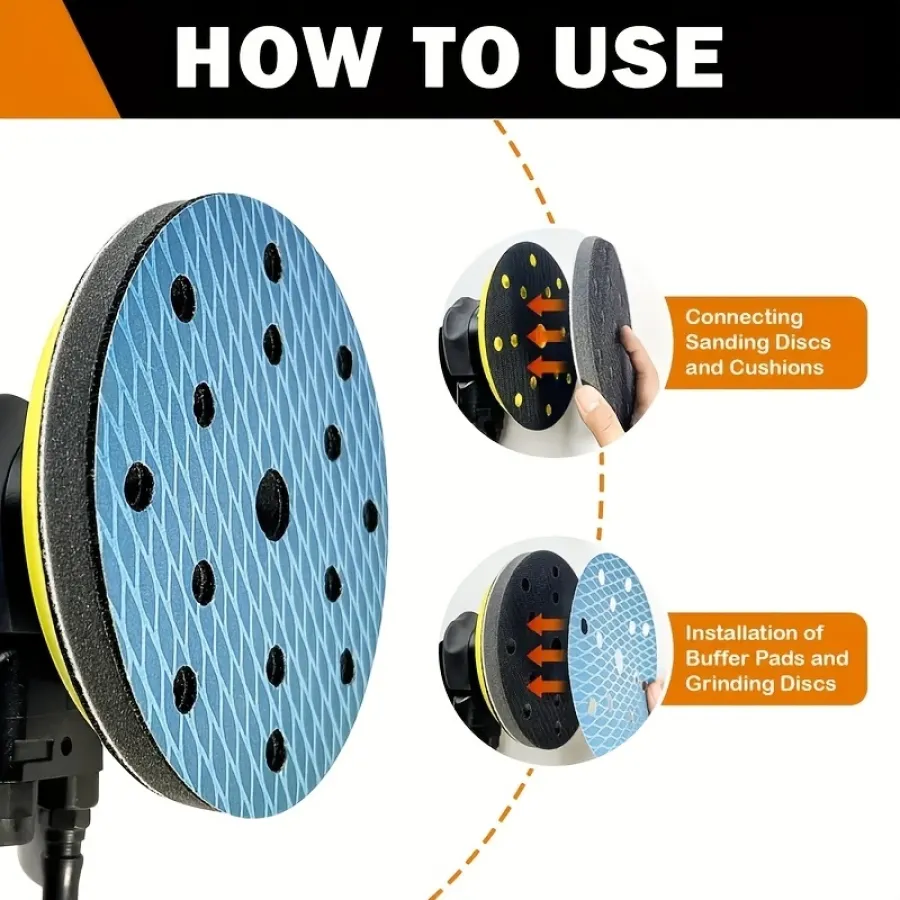 HOW TO USE

Connecting Sanding Discs and Cushions

Installation of Buffer Pads and Grinding Discs