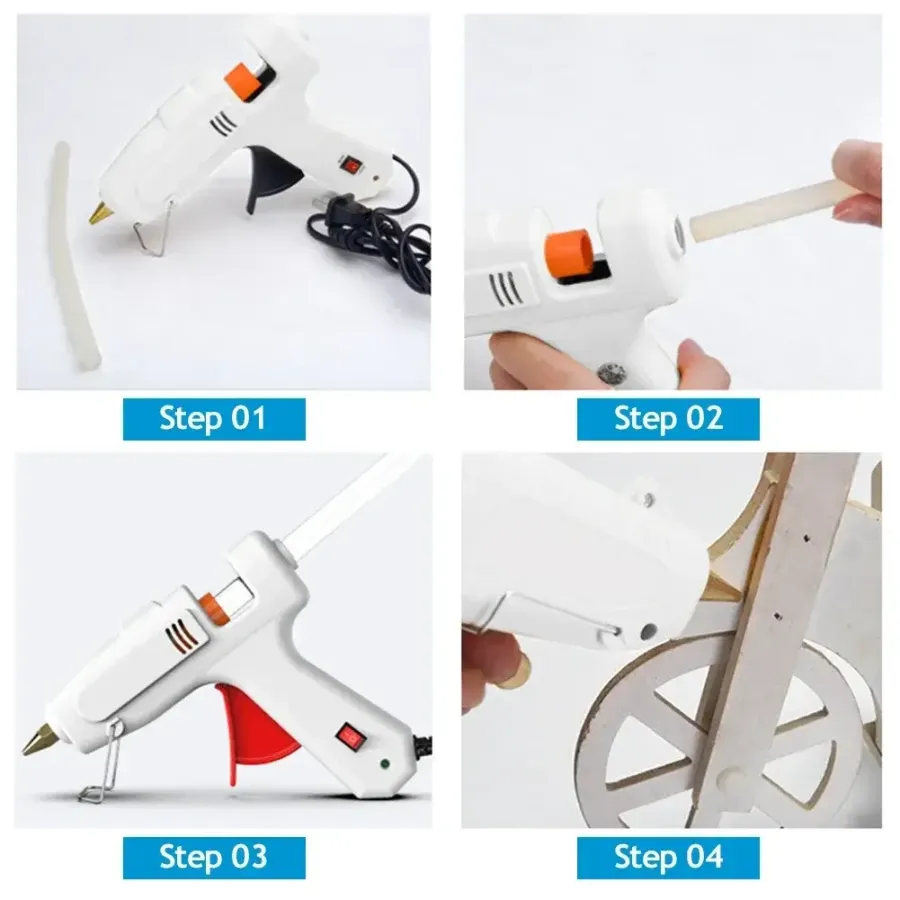 Step 01

Step 02

Step 03

Step 04