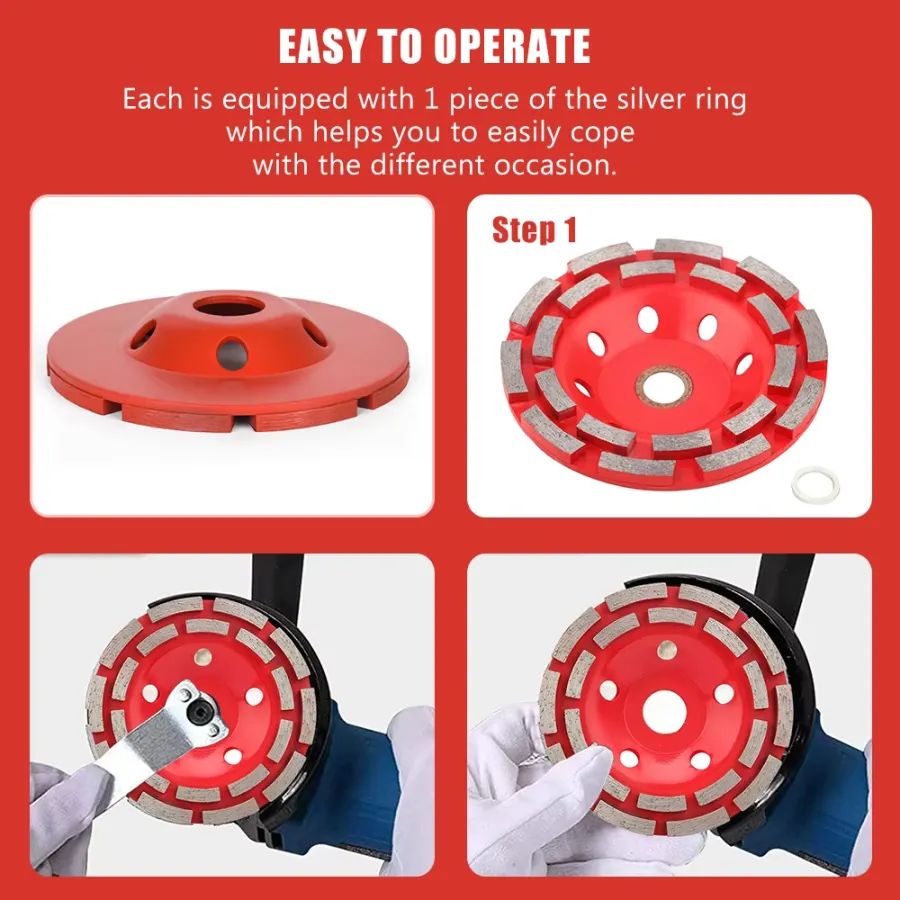 EASY TO OPERATE

Each is equipped with 1 piece of the silver ring which helps you to easily cope with the different occasion.

Step 1