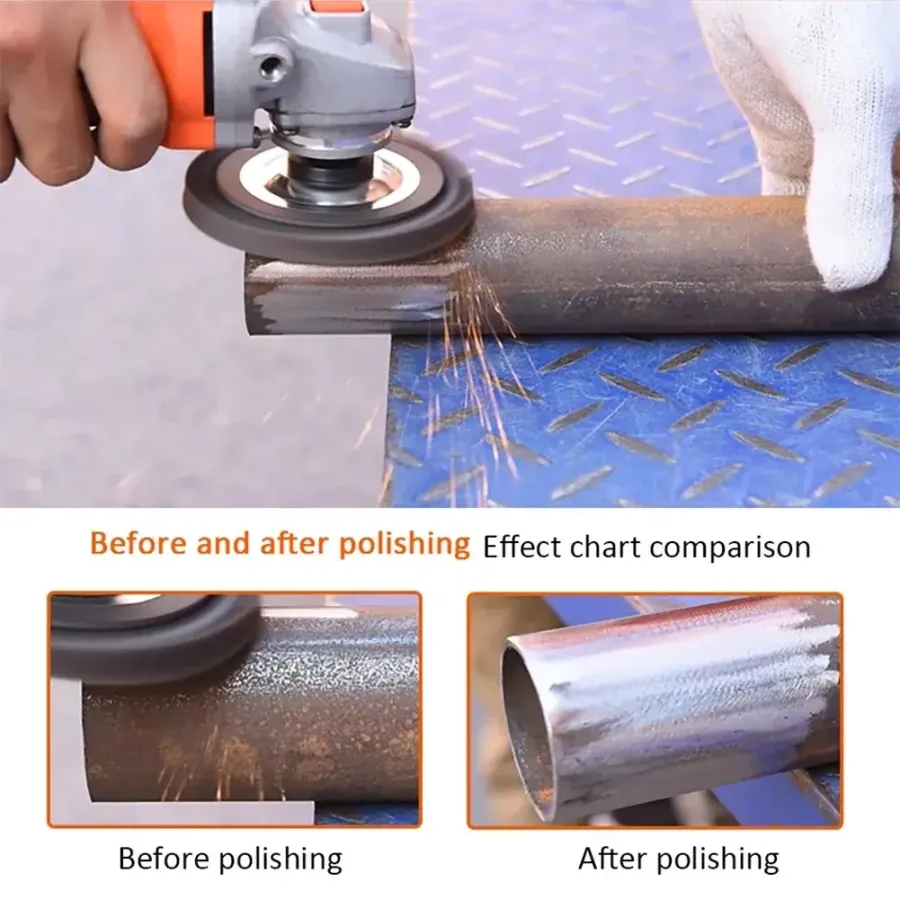 Before and after polishing Effect chart comparison

Before polishing

After polishing