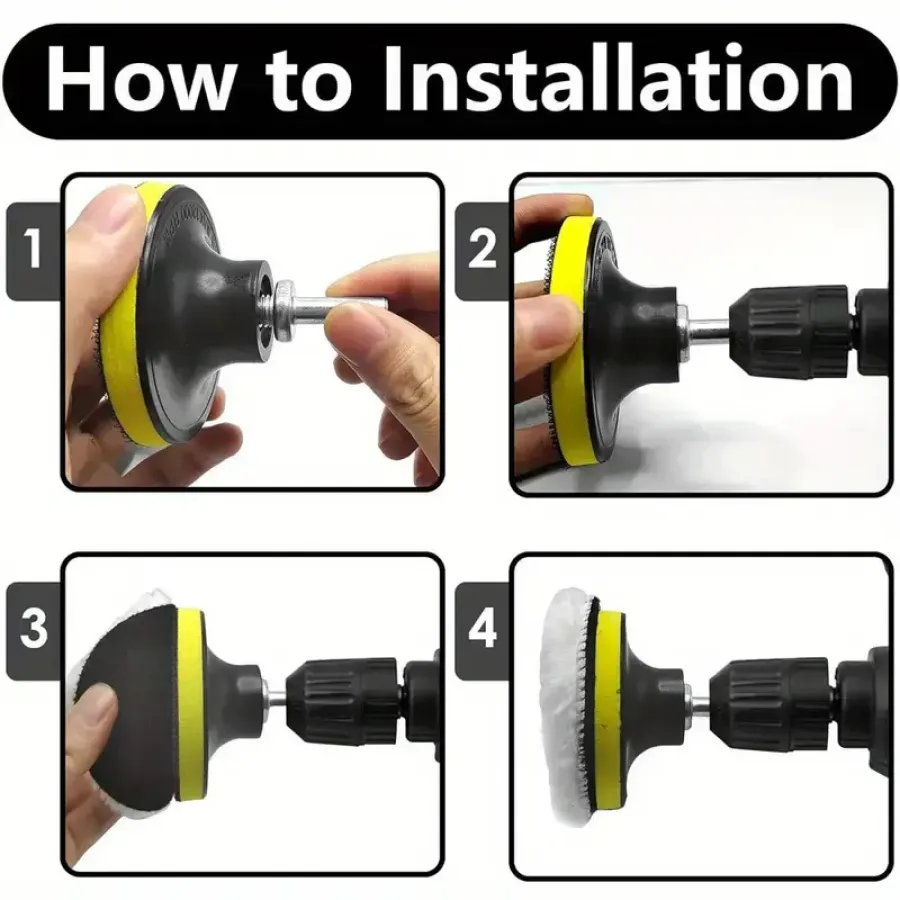 How to Installation

1

2

3

4