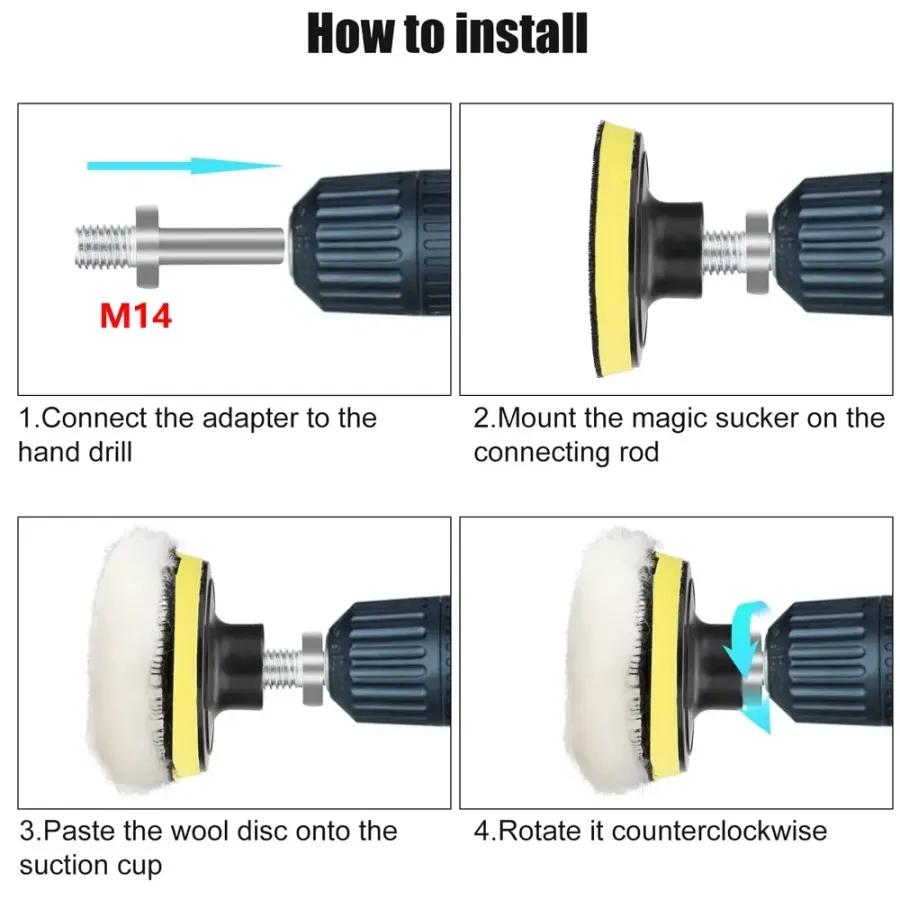 How to install

M14

1.Connect the adapter to the hand drill

2.Mount the magic sucker on the connecting rod

3.Paste the wool disc onto the suction cup

4.Rotate it counterclockwise