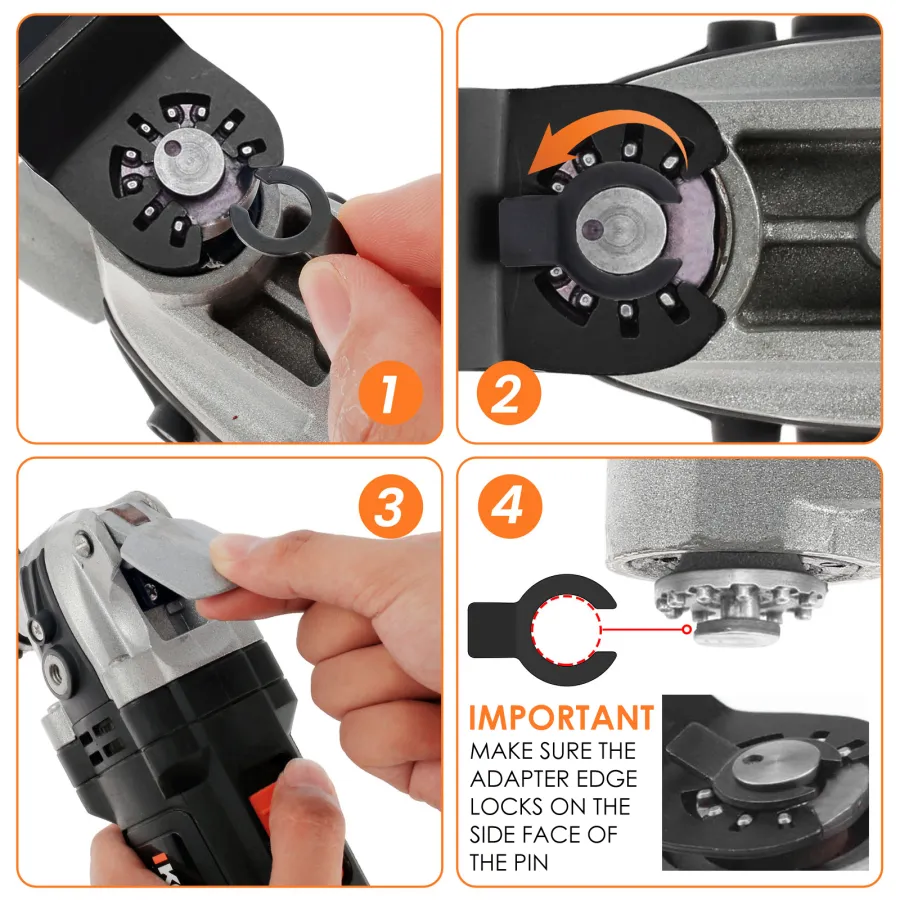 1

2

3

4

IMPORTANT
MAKE SURE THE ADAPTER EDGE LOCKS ON THE SIDE FACE OF THE PIN