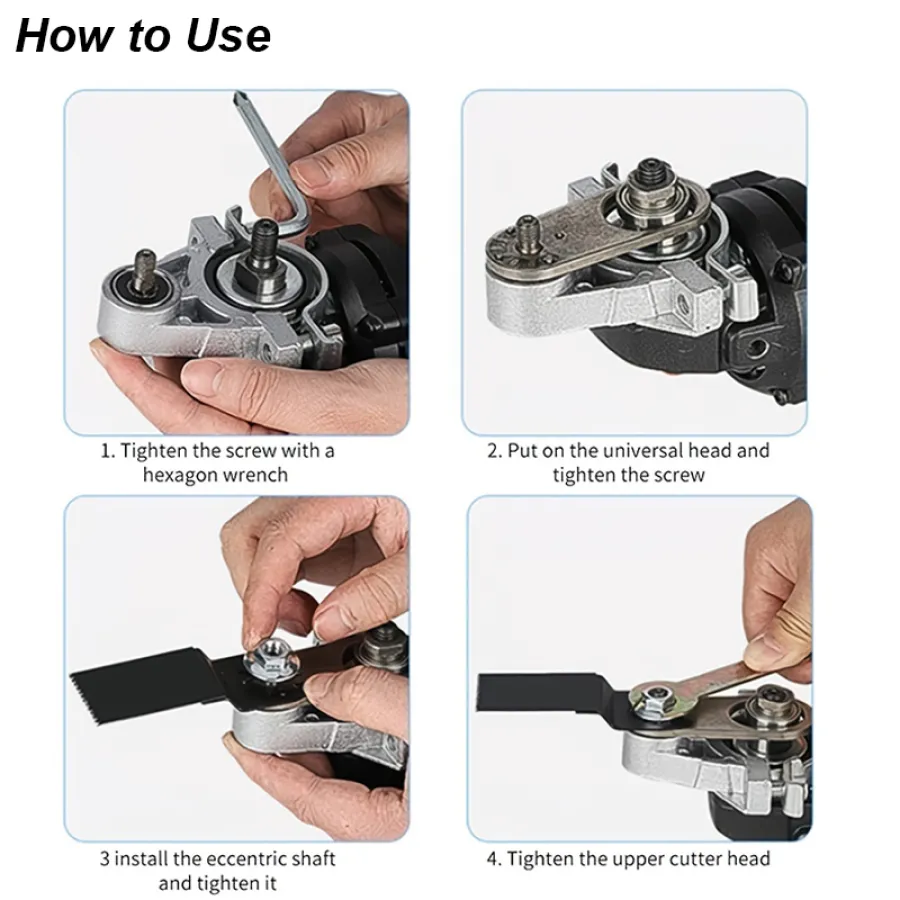 How to Use

1. Tighten the screw with a hexagon wrench

2. Put on the universal head and tighten the screw

3 install the eccentric shaft and tighten it

4. Tighten the upper cutter head