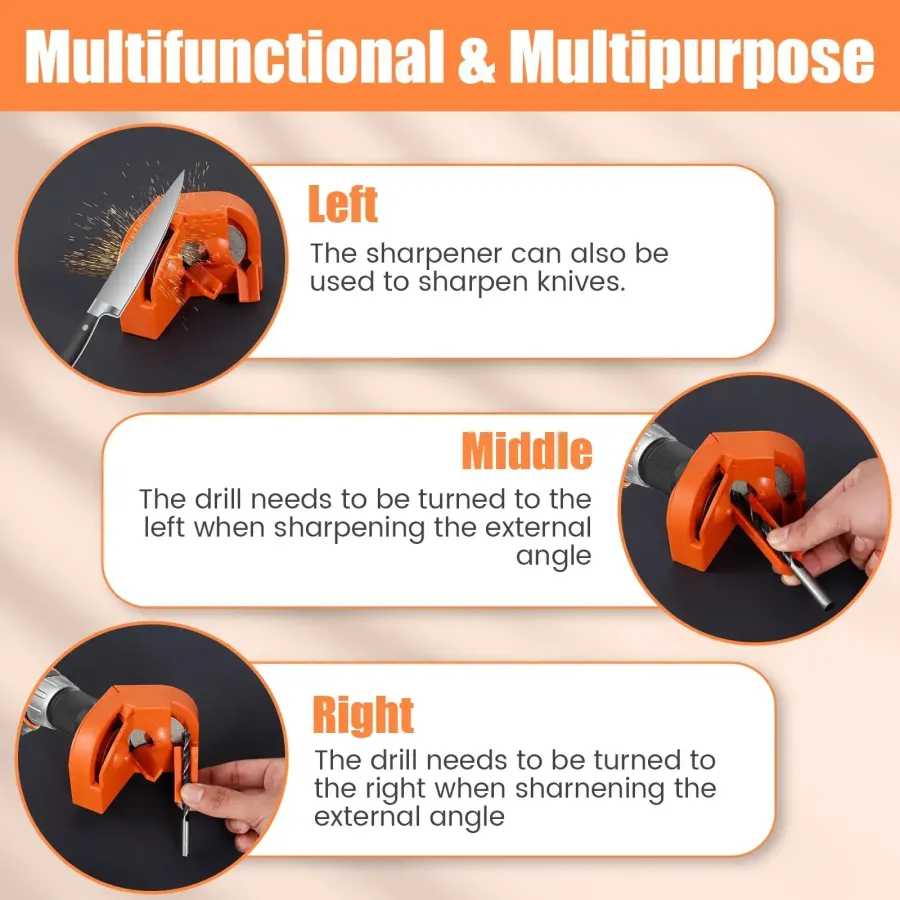 Multifunctional & Multipurpose

Left
The sharpener can also be used to sharpen knives.

Middle
The drill needs to be turned to the left when sharpening the external angle

Right
The drill needs to be turned to the right when sharnening the external angle