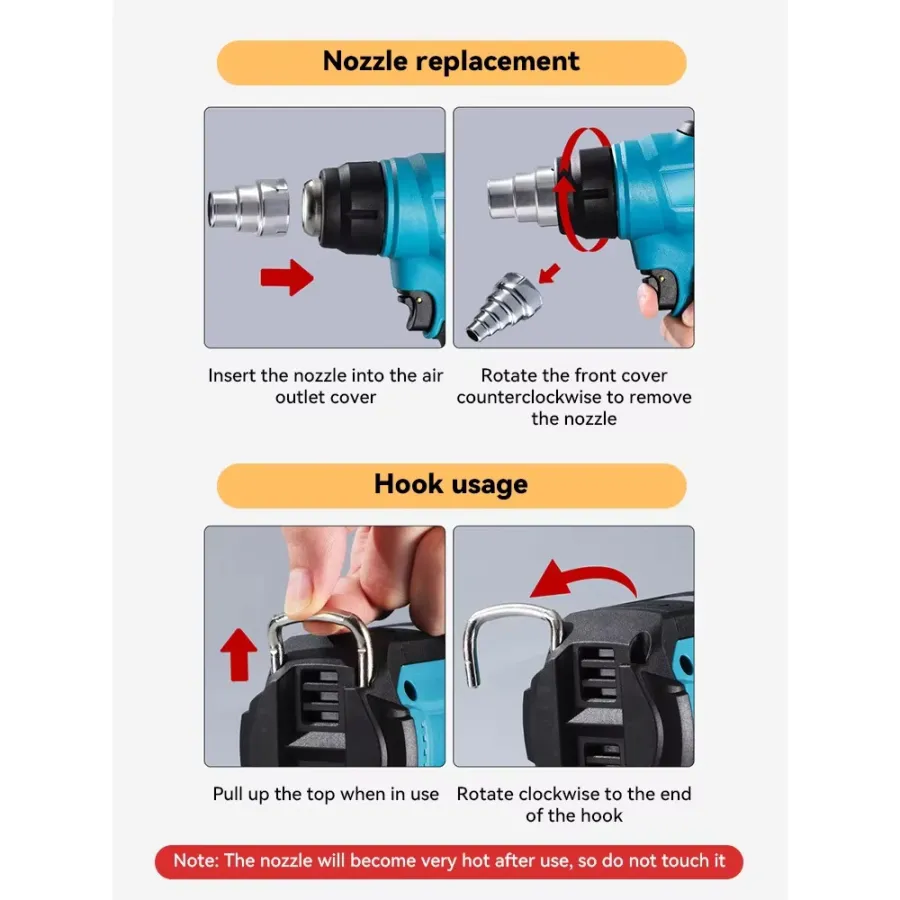 Nozzle replacement

Insert the nozzle into the air outlet cover

Rotate the front cover counterclockwise to remove the nozzle

Hook usage

Pull up the top when in use

Rotate clockwise to the end of the hook

Note: The nozzle will become very hot after use, so do not touch it