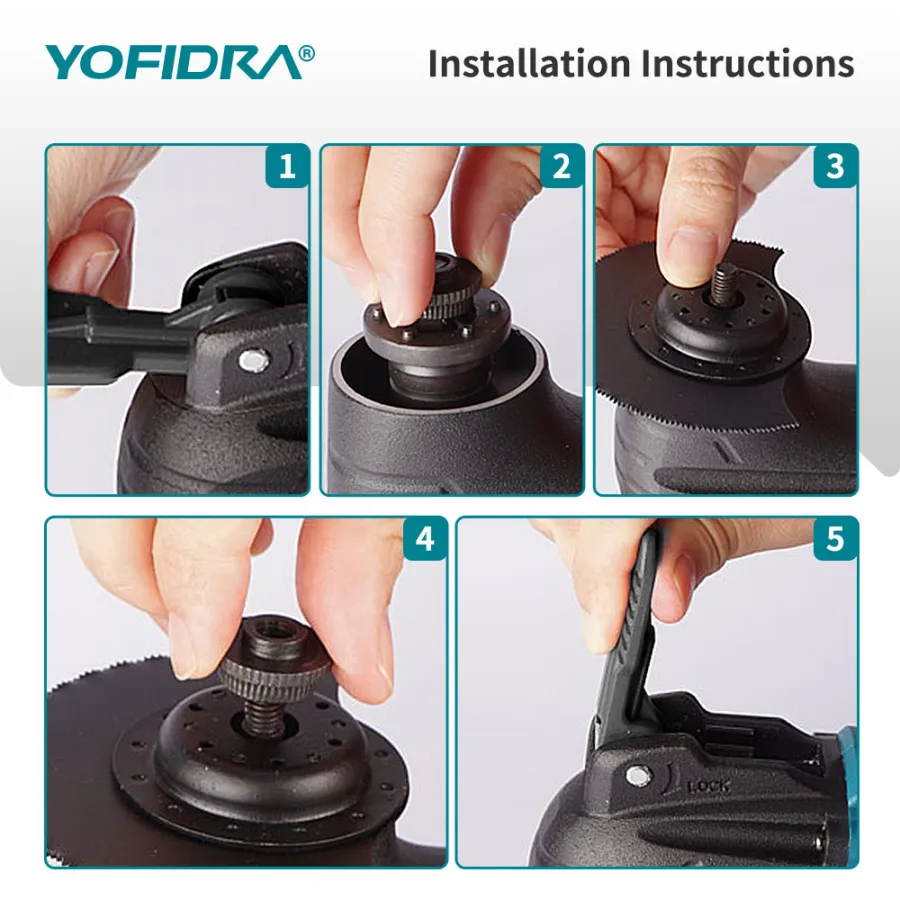 YOFIDRA®

Installation Instructions

1

2

3

4

5

LOCK