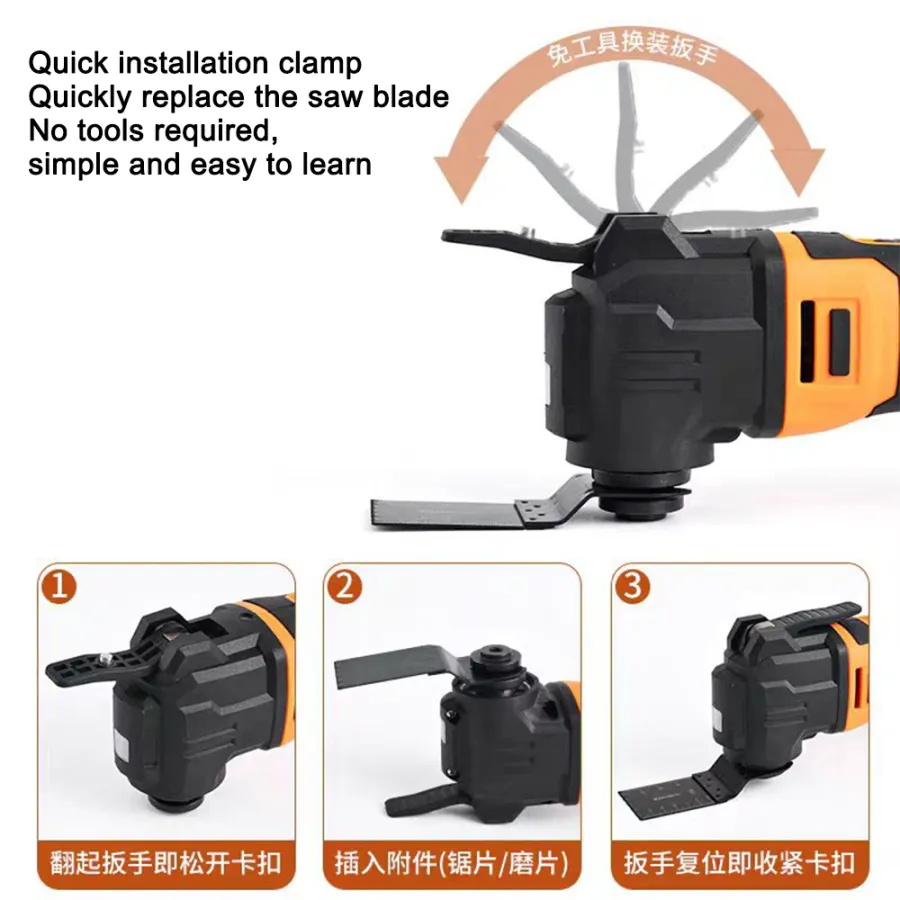 Quick installation clamp
Quickly replace the saw blade
No tools required,
simple and easy to learn

免工具换装扳手

1
翻起扳手即松开卡扣

2
插入附件(锯片/磨片)

3
扳手复位即收紧卡扣