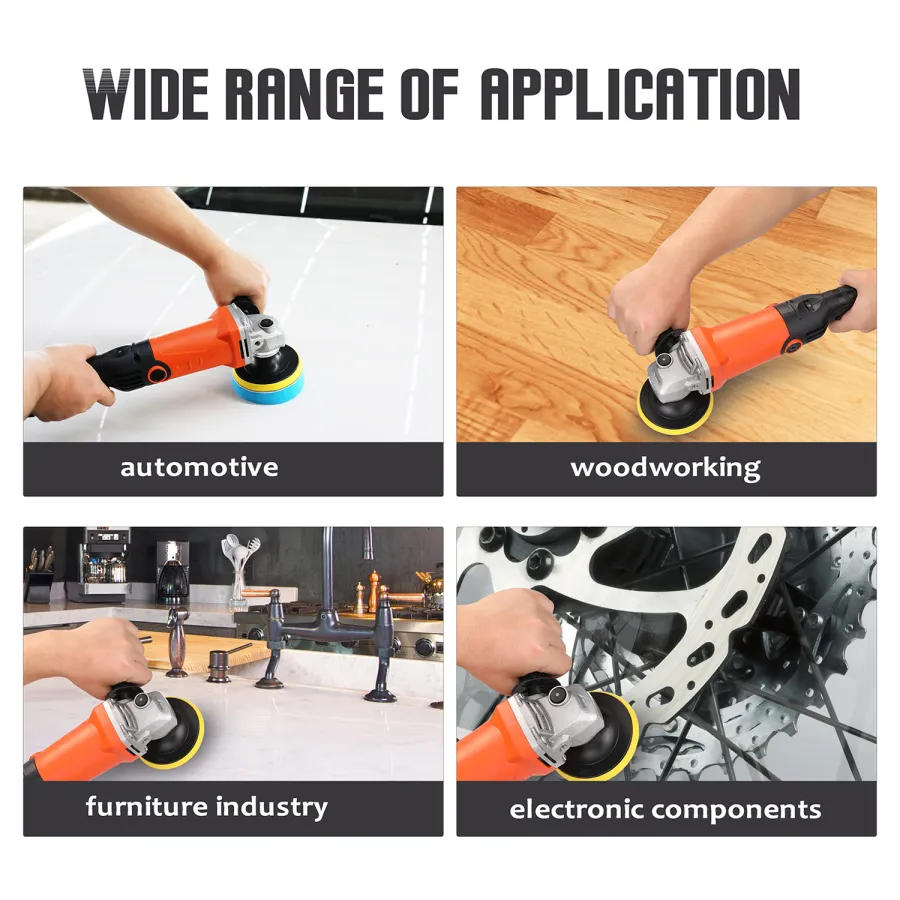 WIDE RANGE OF APPLICATION

automotive

woodworking

furniture industry

electronic components