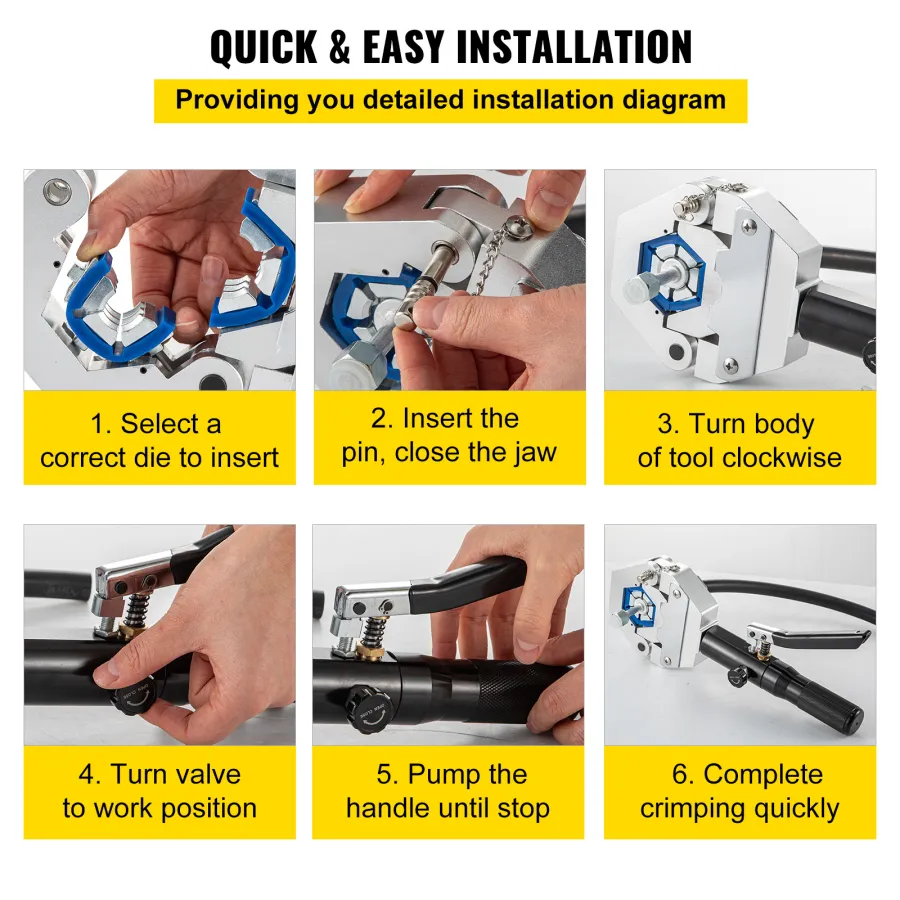 QUICK & EASY INSTALLATION

Providing you detailed installation diagram

1. Select a correct die to insert

2. Insert the pin, close the jaw

3. Turn body of tool clockwise

4. Turn valve to work position

5. Pump the handle until stop

6. Complete crimping quickly