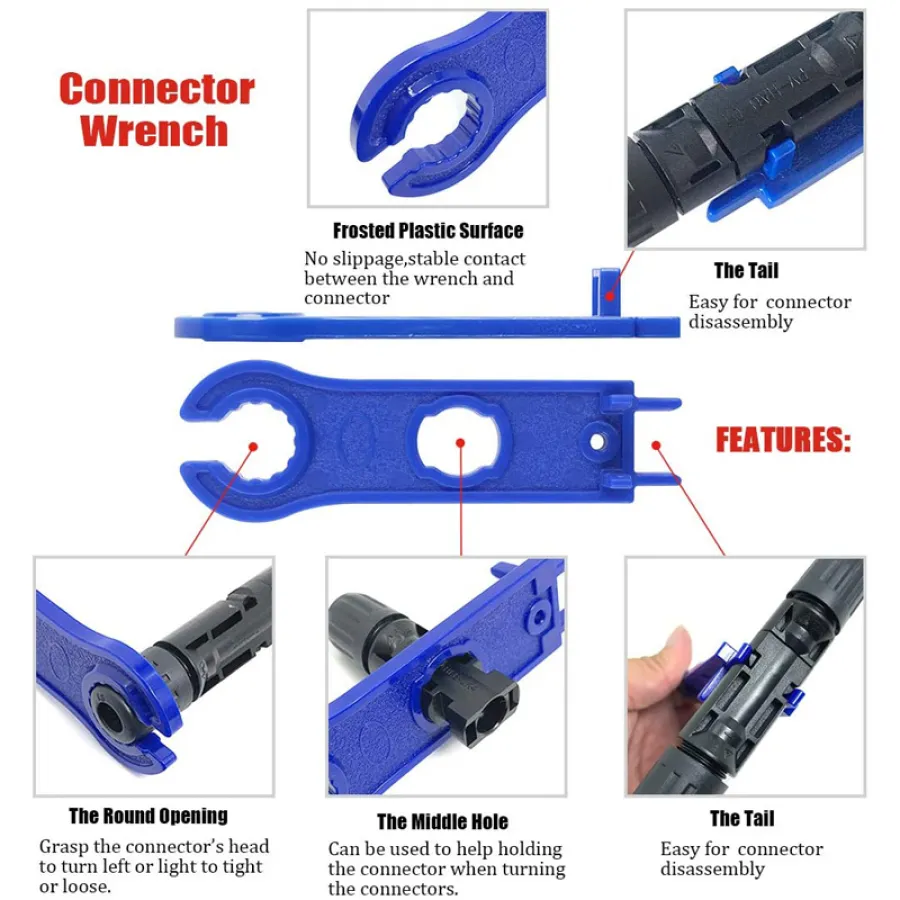 Connector Wrench

Frosted Plastic Surface

No slippage,stable contact between the wrench and connector

The Tail

Easy for connector disassembly

FEATURES:

The Round Opening

Grasp the connector's head to turn left or light to tight or loose.

The Middle Hole

Can be used to help holding the connector when turning the connectors.

The Tail

Easy for connector disassembly