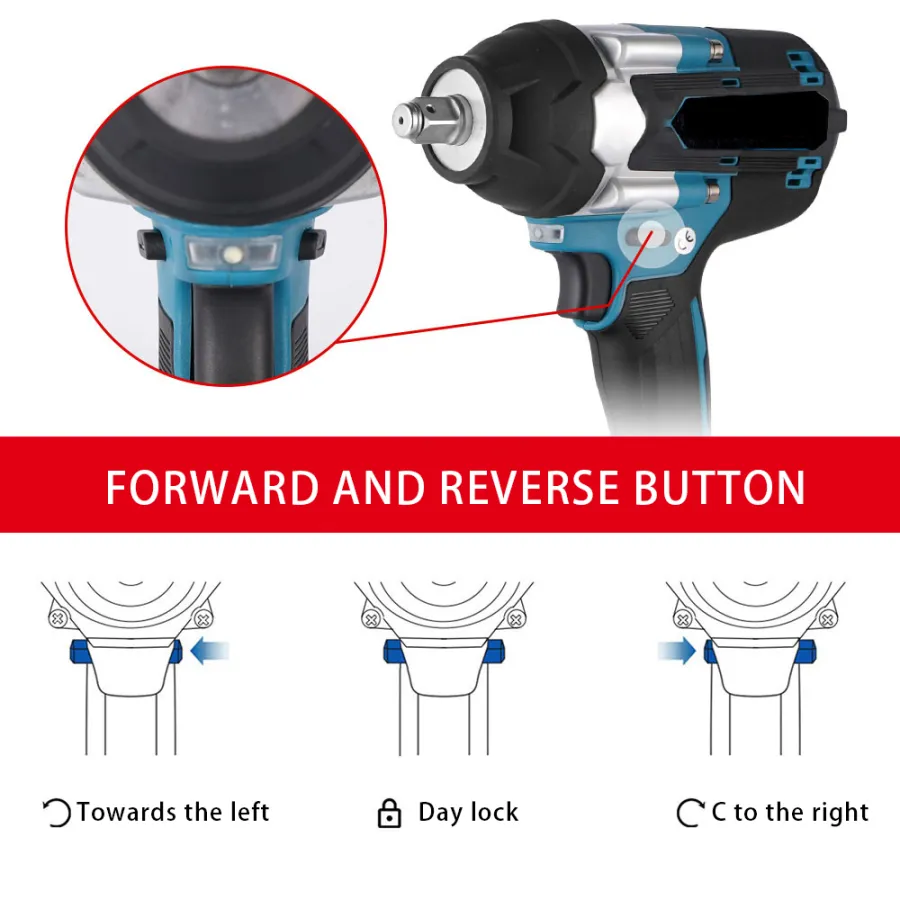 FORWARD AND REVERSE BUTTON

Towards the left

Day lock

C to the right