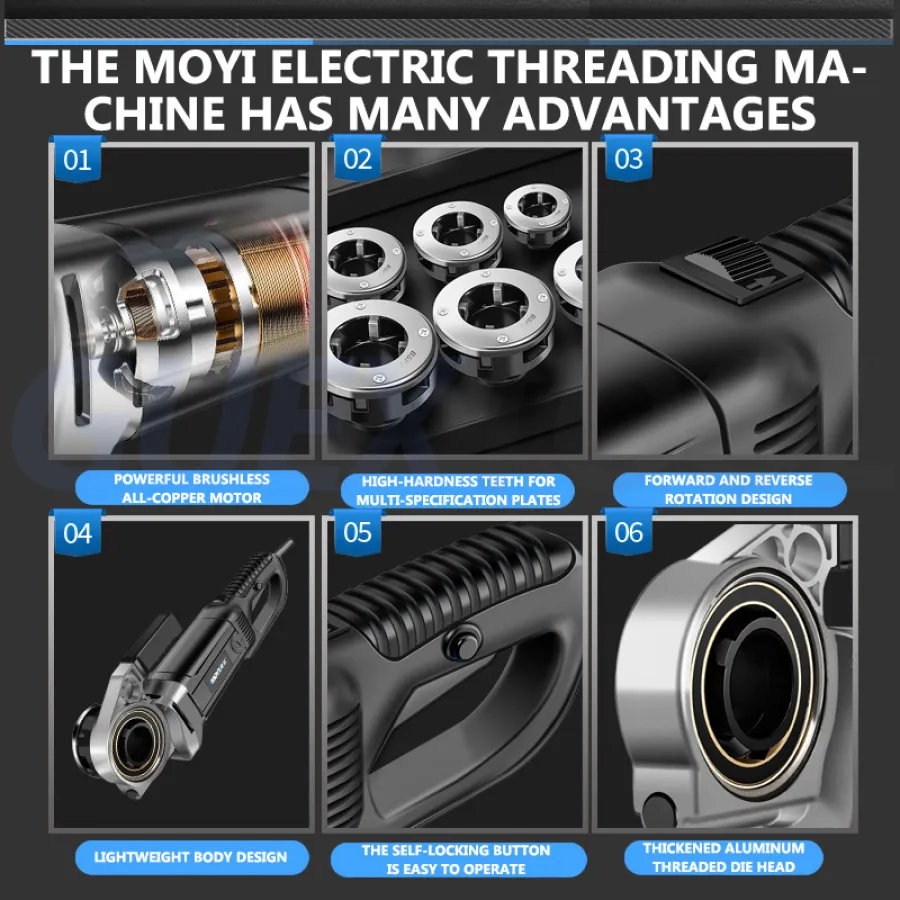 THE MOYI ELECTRIC THREADING MACHINE HAS MANY ADVANTAGES

01

POWERFUL BRUSHLESS ALL-COPPER MOTOR

02

HIGH-HARDNESS TEETH FOR MULTI-SPECIFICATION PLATES

03

FORWARD AND REVERSE ROTATION DESIGN

04

LIGHTWEIGHT BODY DESIGN

05

THE SELF-LOCKING BUTTON IS EASY TO OPERATE

06

THICKENED ALUMINUM THREADED DIE HEAD