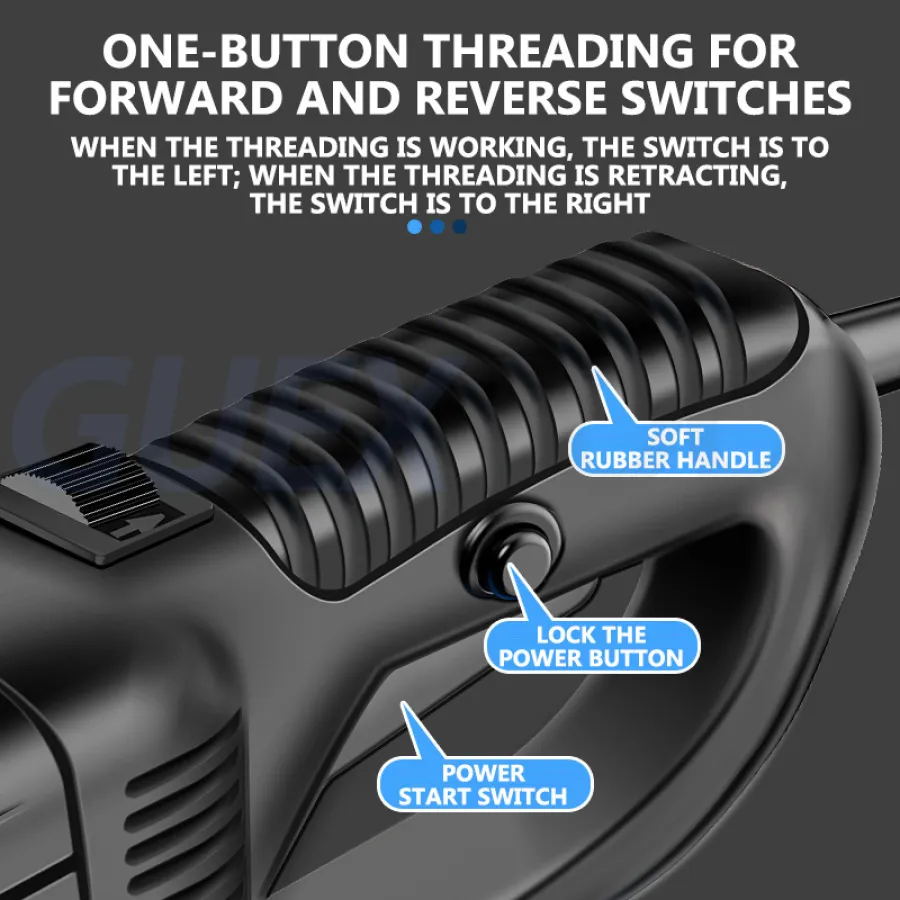 ONE-BUTTON THREADING FOR FORWARD AND REVERSE SWITCHES

WHEN THE THREADING IS WORKING, THE SWITCH IS TO THE LEFT; WHEN THE THREADING IS RETRACTING, THE SWITCH IS TO THE RIGHT

SOFT RUBBER HANDLE

LOCK THE POWER BUTTON

POWER START SWITCH