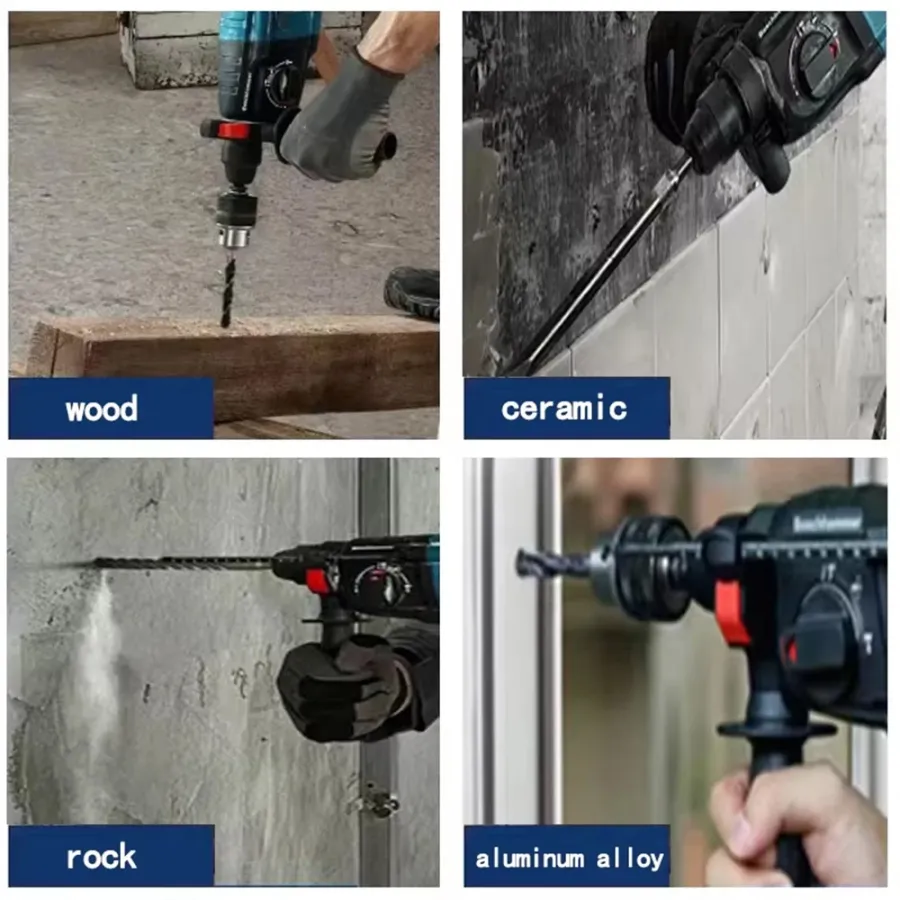 wood

ceramic

rock

aluminum alloy