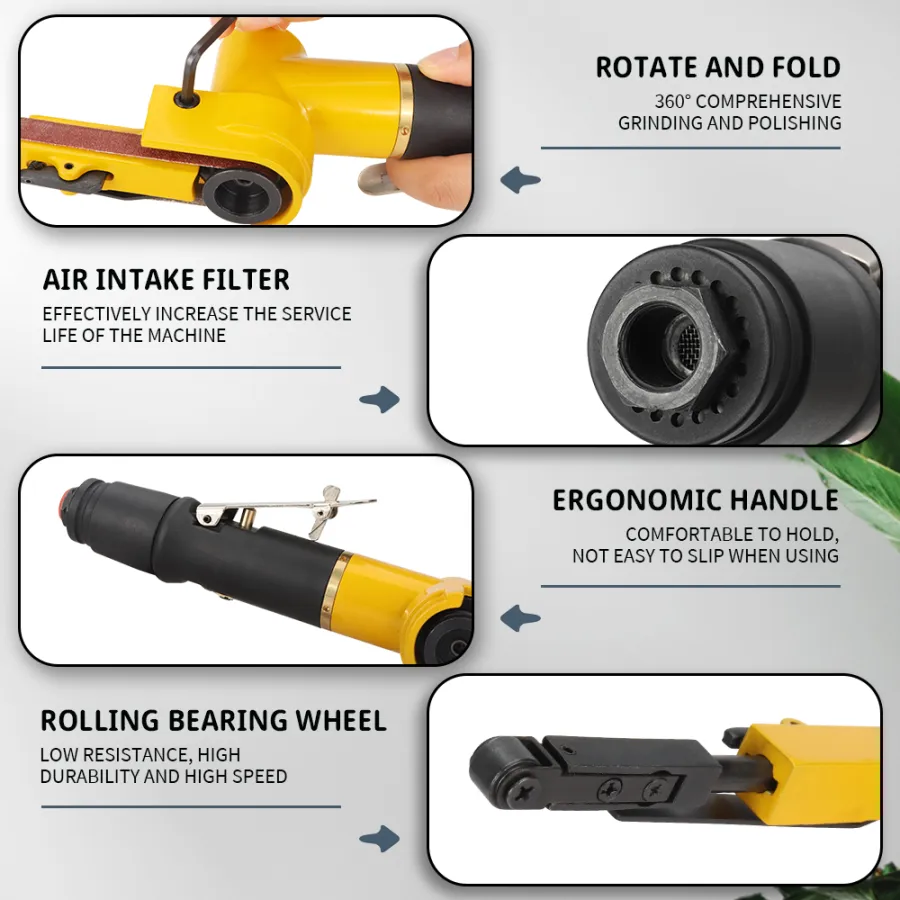 ROTATE AND FOLD
360° COMPREHENSIVE GRINDING AND POLISHING

AIR INTAKE FILTER
EFFECTIVELY INCREASE THE SERVICE LIFE OF THE MACHINE

ERGONOMIC HANDLE
COMFORTABLE TO HOLD, NOT EASY TO SLIP WHEN USING

ROLLING BEARING WHEEL
LOW RESISTANCE, HIGH DURABILITY AND HIGH SPEED