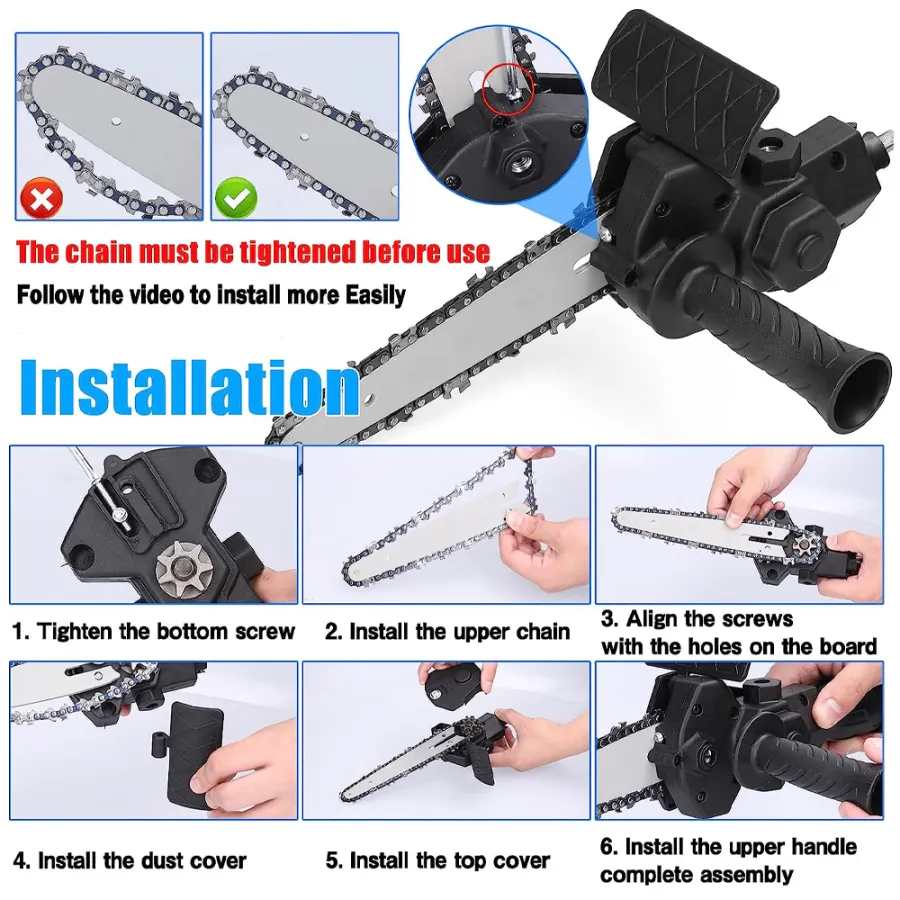 The chain must be tightened before use

Follow the video to install more Easily

Installation

1. Tighten the bottom screw

2. Install the upper chain

3. Align the screws with the holes on the board

4. Install the dust cover

5. Install the top cover

6. Install the upper handle complete assembly