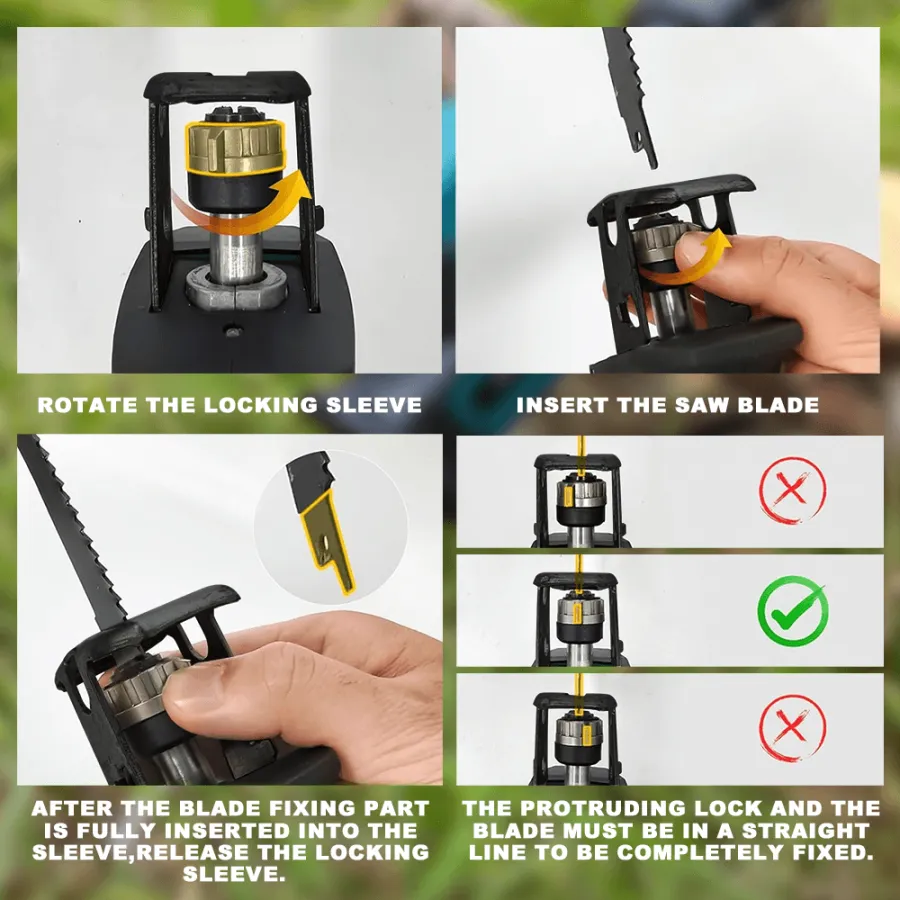 ROTATE THE LOCKING SLEEVE

INSERT THE SAW BLADE

AFTER THE BLADE FIXING PART IS FULLY INSERTED INTO THE SLEEVE,RELEASE THE LOCKING SLEEVE.

THE PROTRUDING LOCK AND THE BLADE MUST BE IN A STRAIGHT LINE TO BE COMPLETELY FIXED.