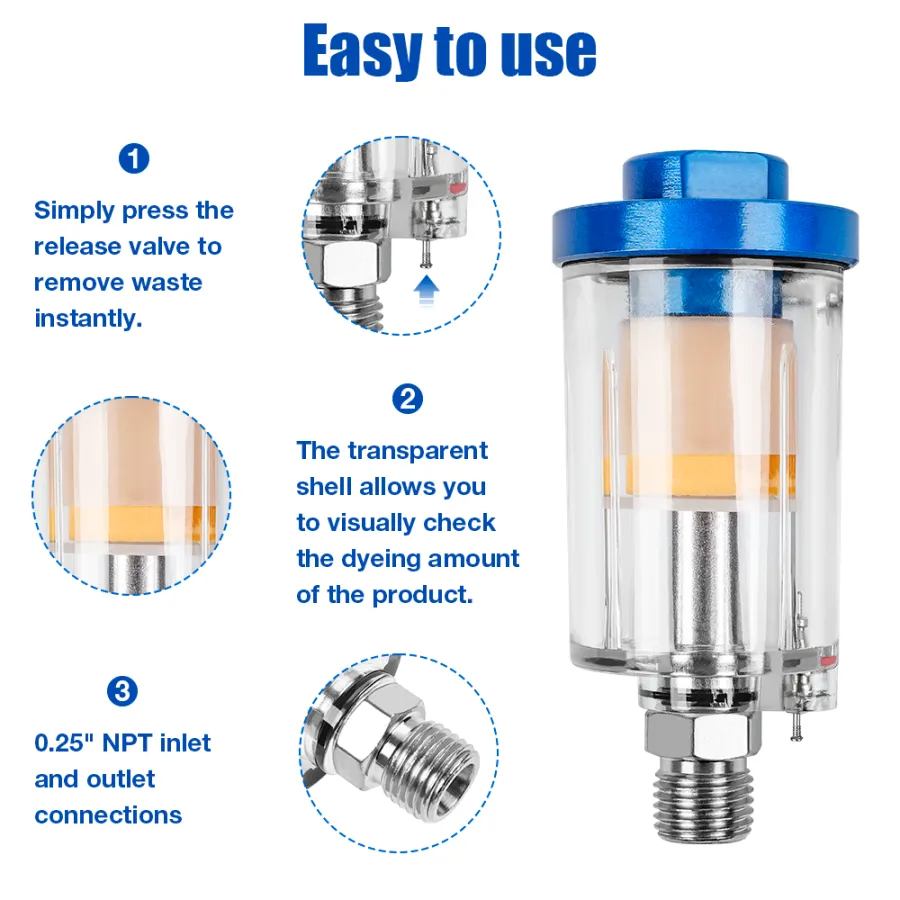 Easy to use

1

Simply press the release valve to remove waste instantly.

2

The transparent shell allows you to visually check the dyeing amount of the product.

3

0.25" NPT inlet and outlet connections