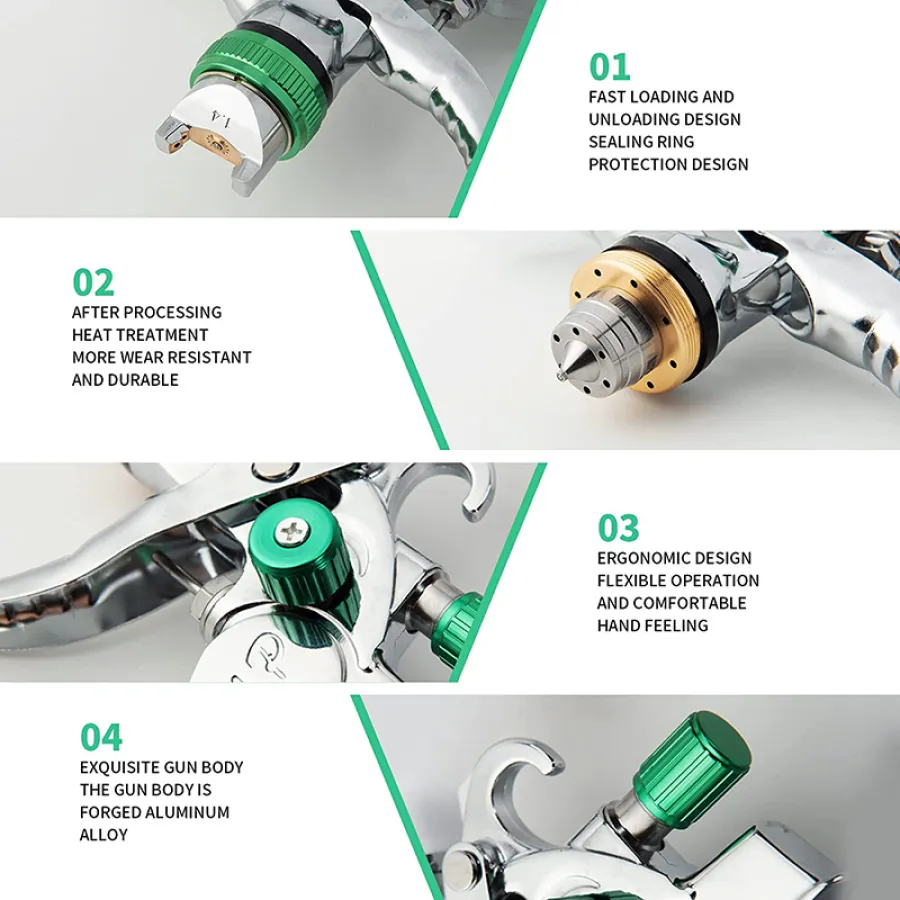 1.4

01
FAST LOADING AND UNLOADING DESIGN SEALING RING PROTECTION DESIGN

02
AFTER PROCESSING HEAT TREATMENT MORE WEAR RESISTANT AND DURABLE

03
ERGONOMIC DESIGN FLEXIBLE OPERATION AND COMFORTABLE HAND FEELING

04
EXQUISITE GUN BODY THE GUN BODY IS FORGED ALUMINUM ALLOY