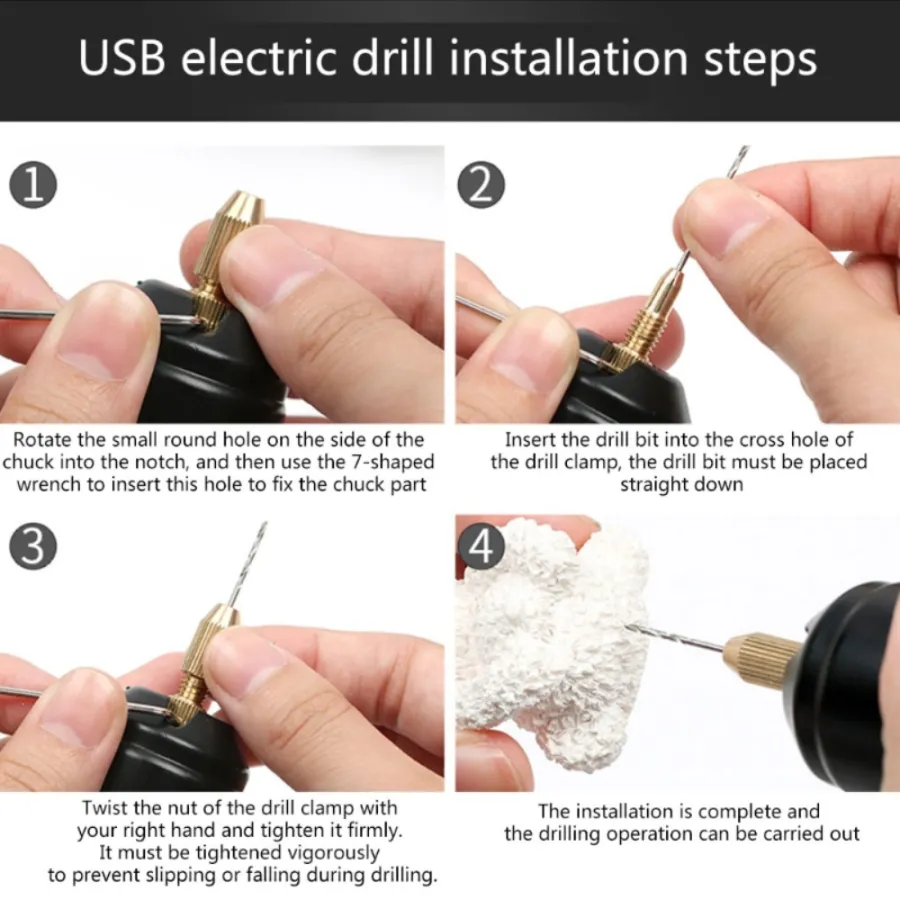 USB electric drill installation steps

1

Rotate the small round hole on the side of the chuck into the notch, and then use the 7-shaped wrench to insert this hole to fix the chuck part

2

Insert the drill bit into the cross hole of the drill clamp, the drill bit must be placed straight down

3

Twist the nut of the drill clamp with your right hand and tighten it firmly. It must be tightened vigorously to prevent slipping or falling during drilling.

4

The installation is complete and the drilling operation can be carried out