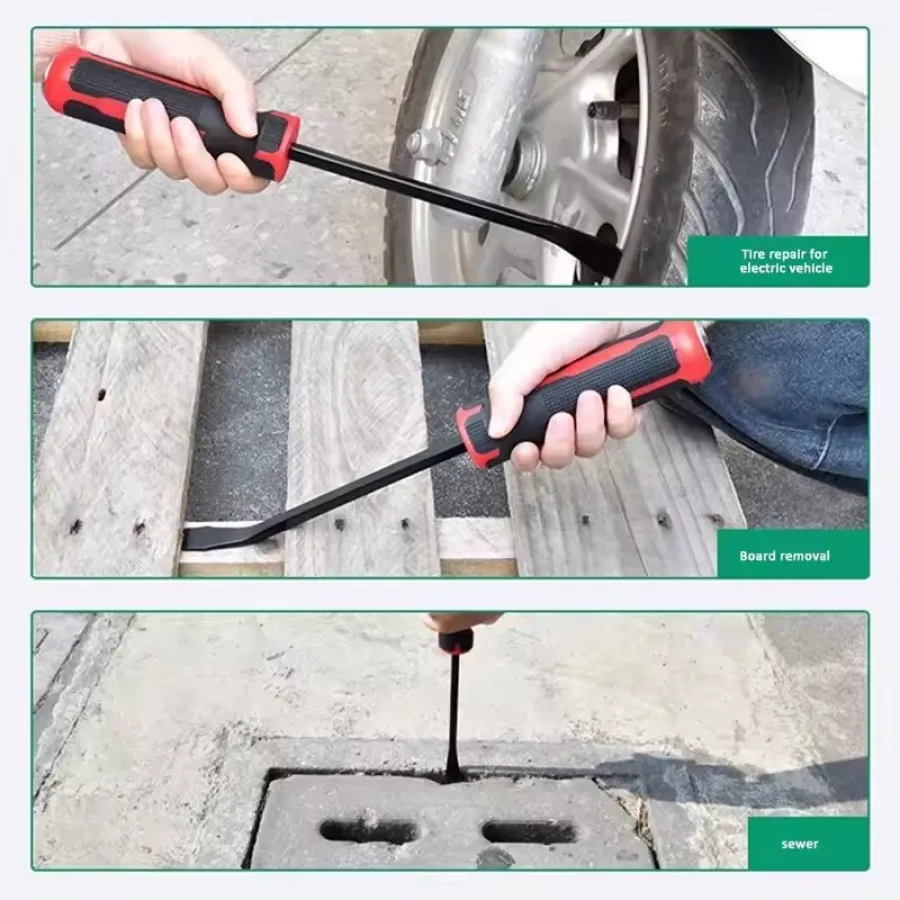 Tire repair for electric vehicle

Board removal

sewer