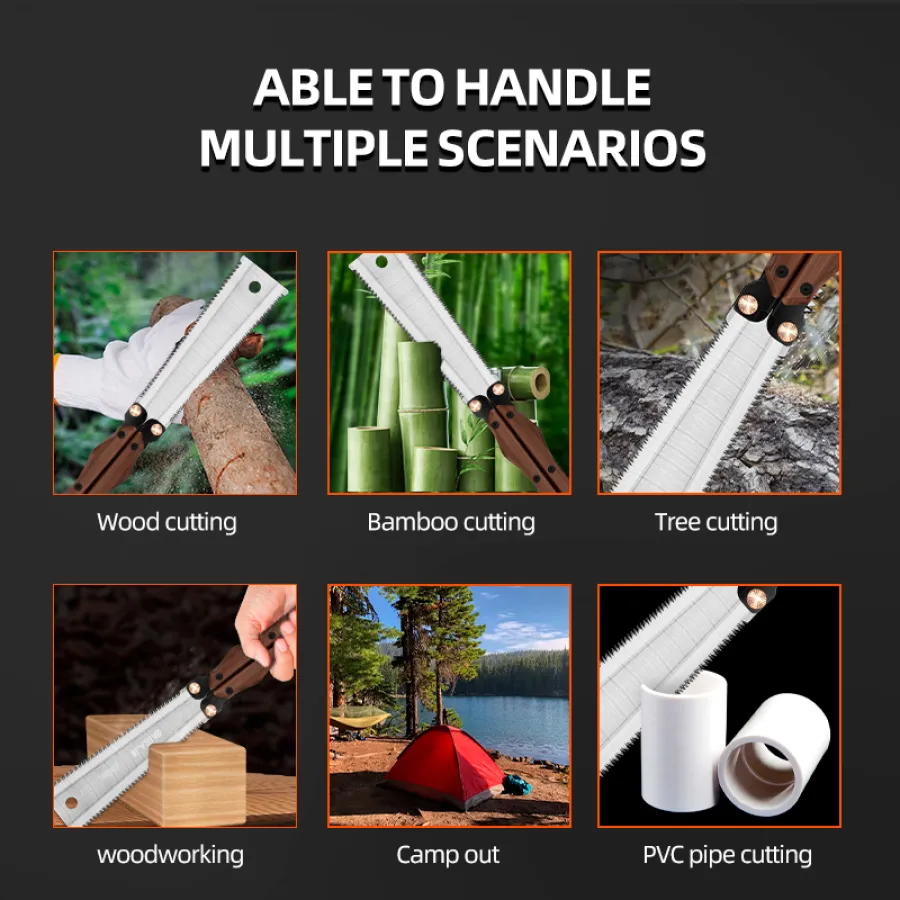 ABLE TO HANDLE MULTIPLE SCENARIOS

Wood cutting

Bamboo cutting

Tree cutting

woodworking

Camp out

PVC pipe cutting