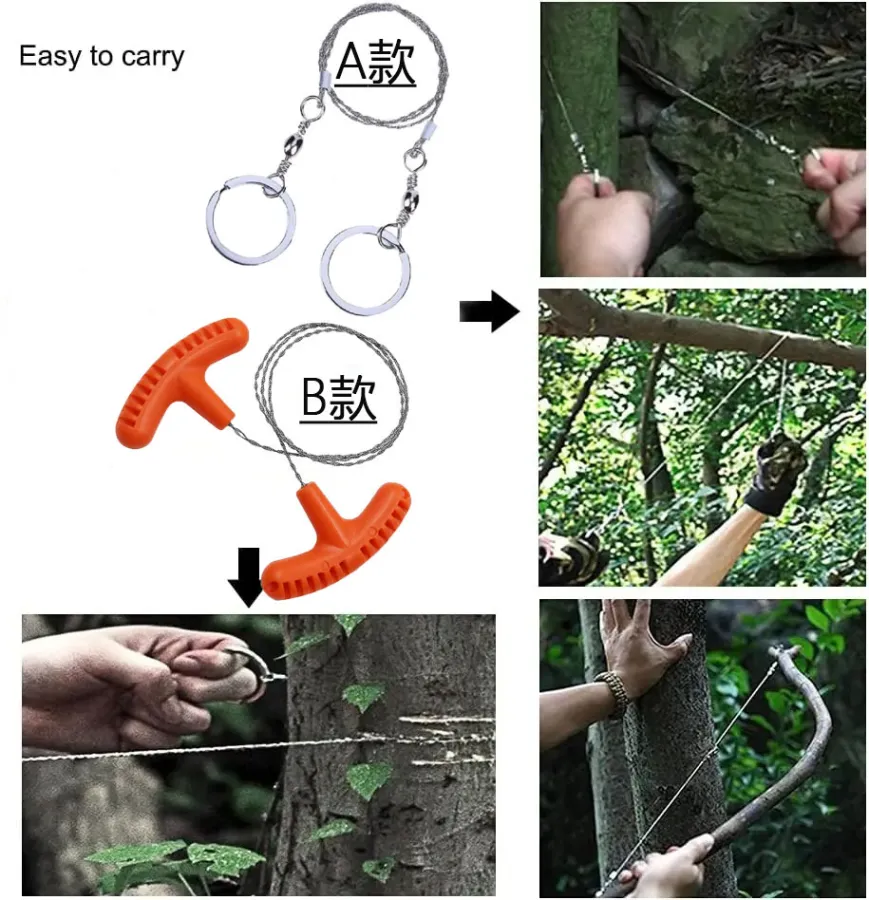 Easy to carry

A款

B款