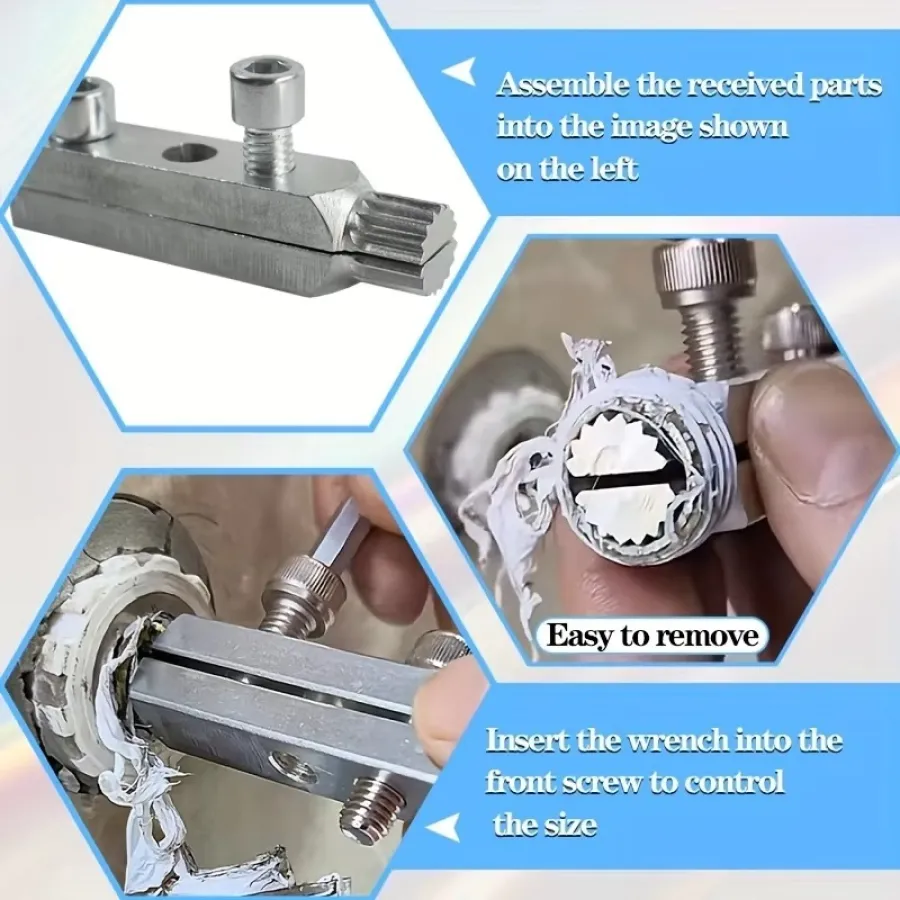 Assemble the received parts into the image shown on the left

Easy to remove

Insert the wrench into the front screw to control the size