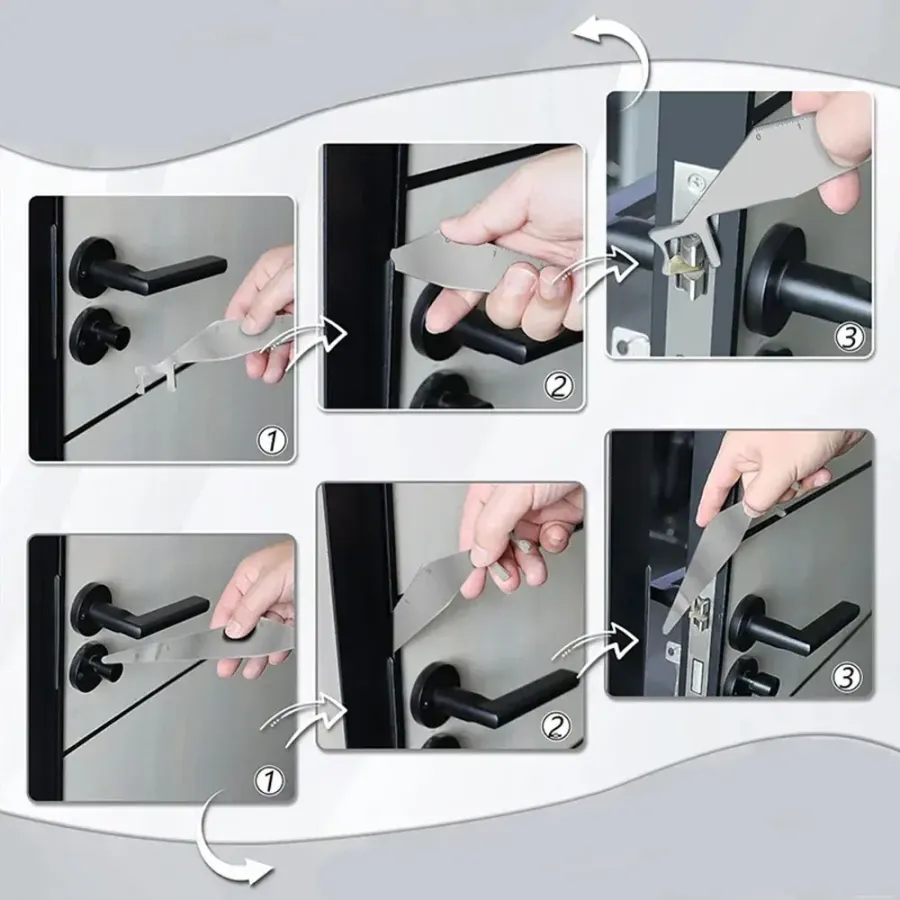 1
2
3
1
2
3