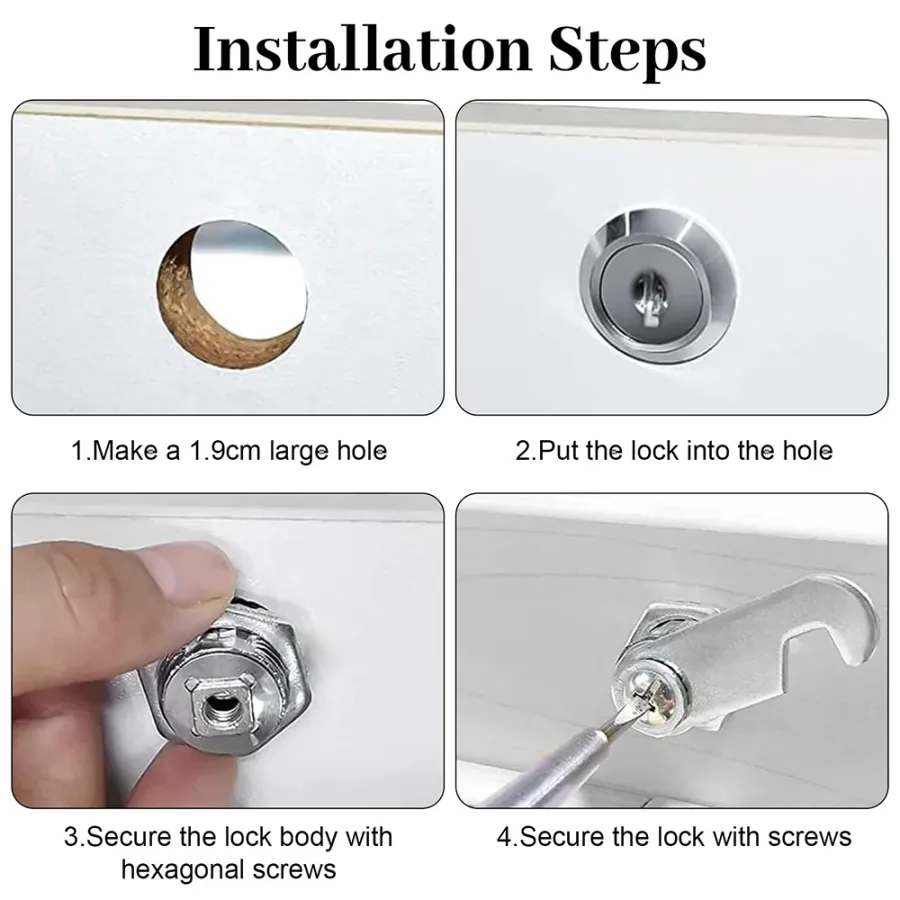 Installation Steps

1.Make a 1.9cm large hole

2.Put the lock into the hole

3.Secure the lock body with hexagonal screws

4.Secure the lock with screws