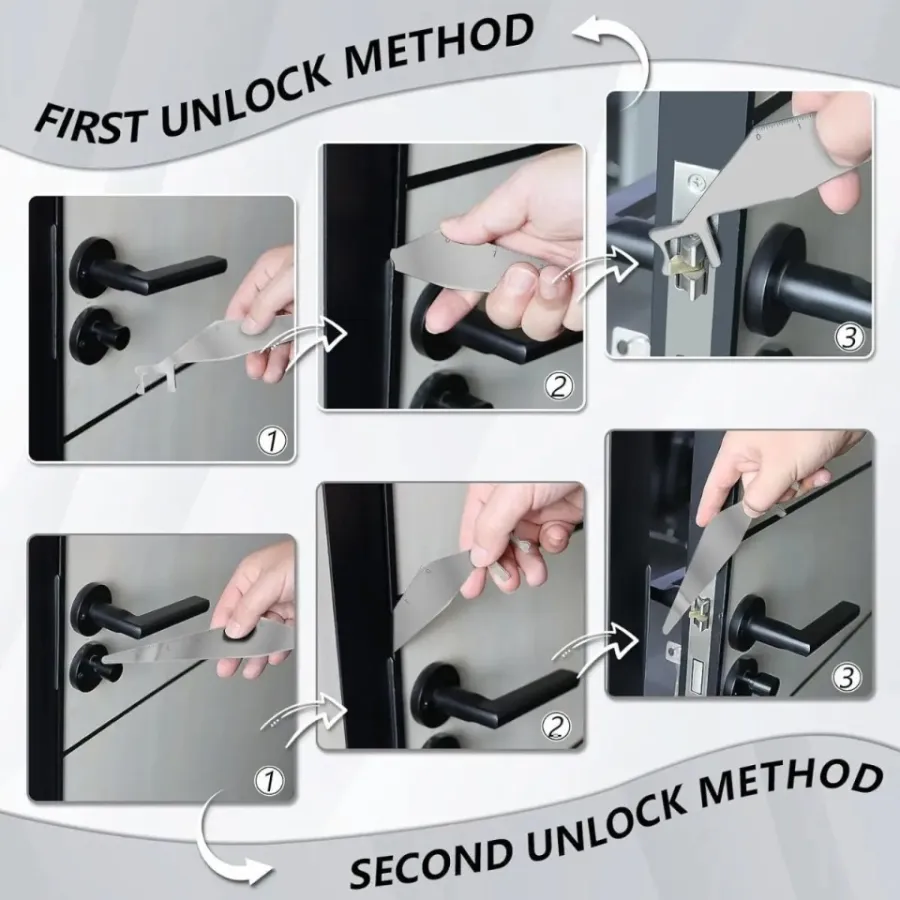 FIRST UNLOCK METHOD

1

2

3

1

2

3

SECOND UNLOCK METHOD