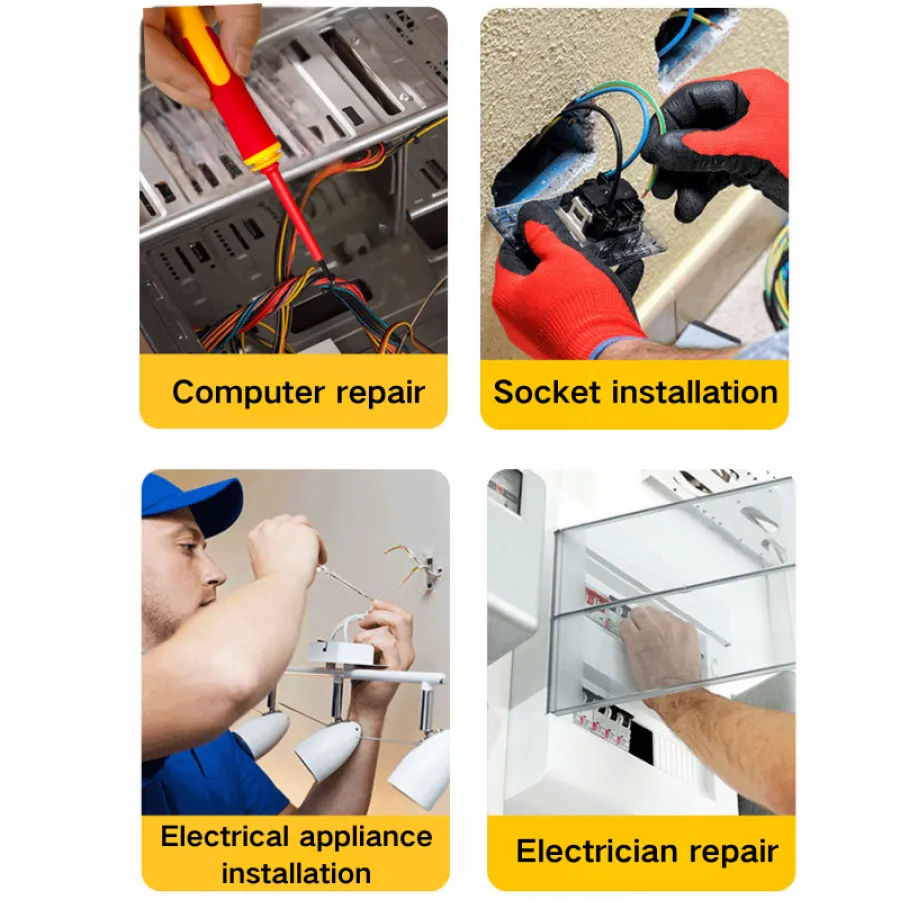 Computer repair

Socket installation

Electrical appliance installation

Electrician repair