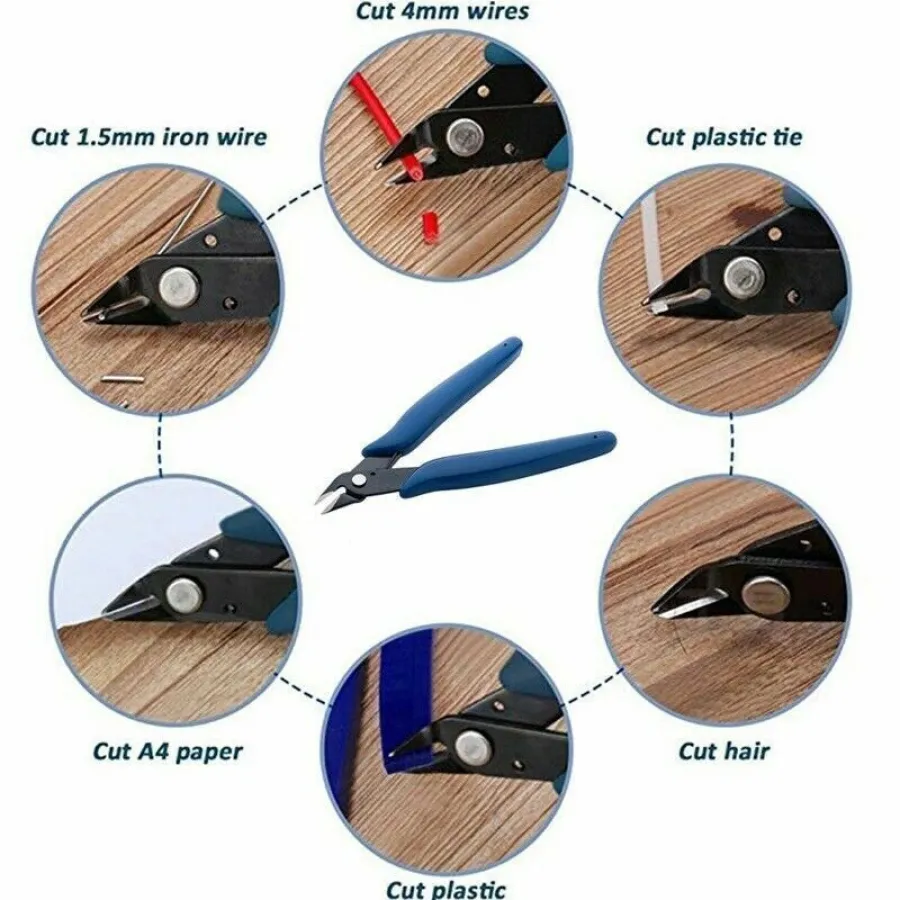 Cut 4mm wires

Cut 1.5mm iron wire

Cut plastic tie

Cut A4 paper

Cut hair

Cut plastic