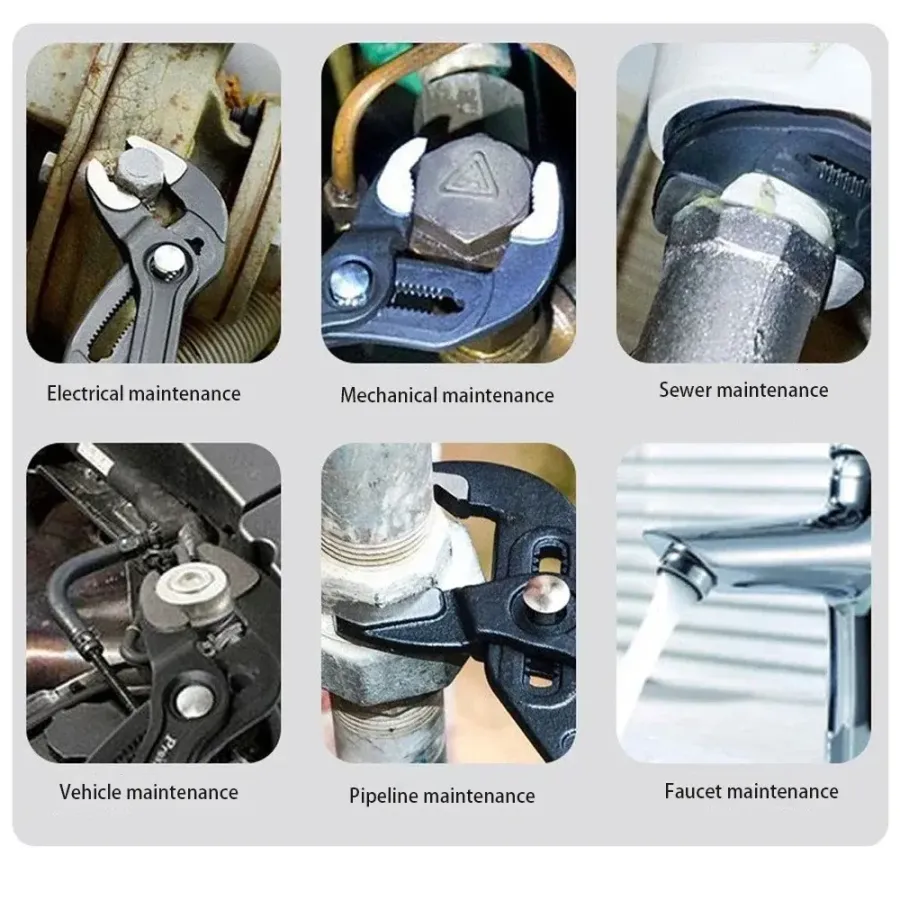 Electrical maintenance

Mechanical maintenance

Sewer maintenance

Vehicle maintenance

Pipeline maintenance

Faucet maintenance