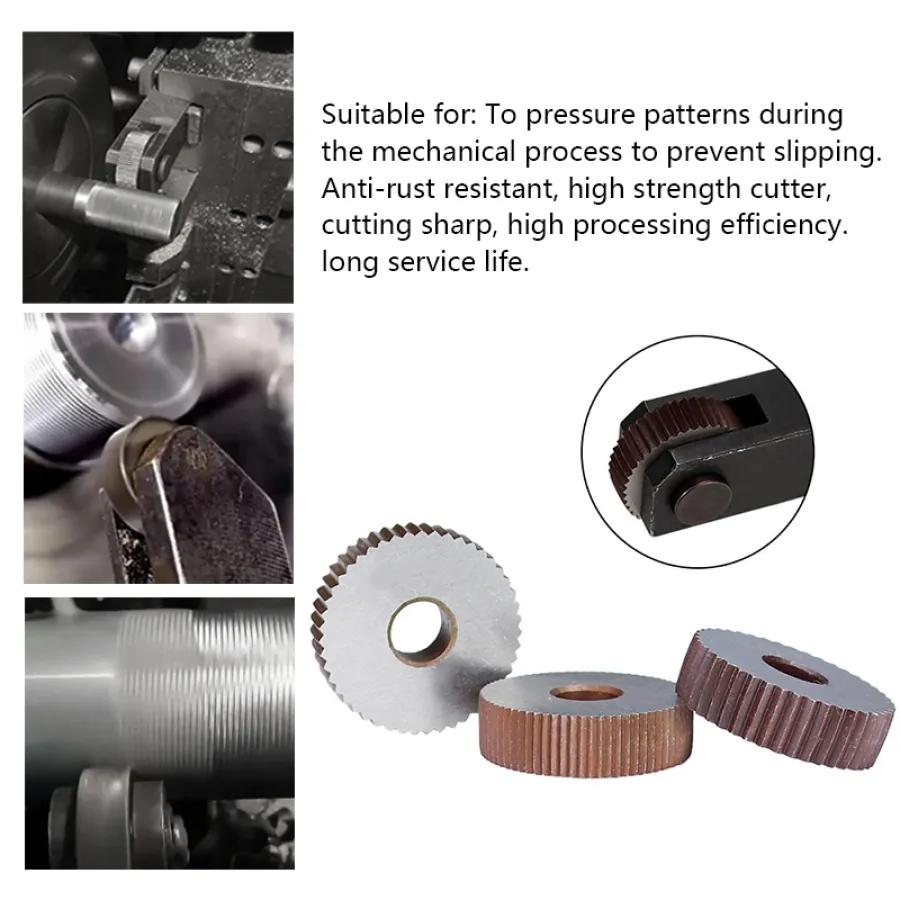 Suitable for: To pressure patterns during the mechanical process to prevent slipping. Anti-rust resistant, high strength cutter, cutting sharp, high processing efficiency. long service life.