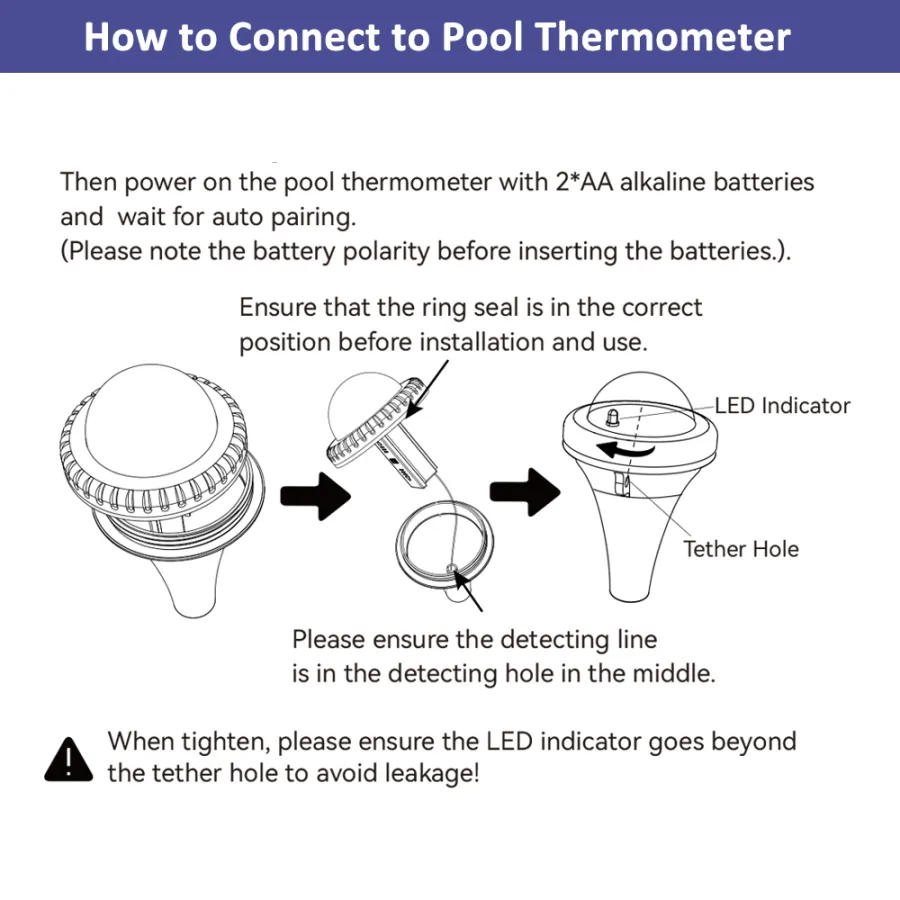 How to Connect to Pool Thermometer

Then power on the pool thermometer with 2*AA alkaline batteries and wait for auto pairing.
(Please note the battery polarity before inserting the batteries.).

Ensure that the ring seal is in the correct position before installation and use.

LED Indicator

Tether Hole

Please ensure the detecting line is in the detecting hole in the middle.

When tighten, please ensure the LED indicator goes beyond the tether hole to avoid leakage!