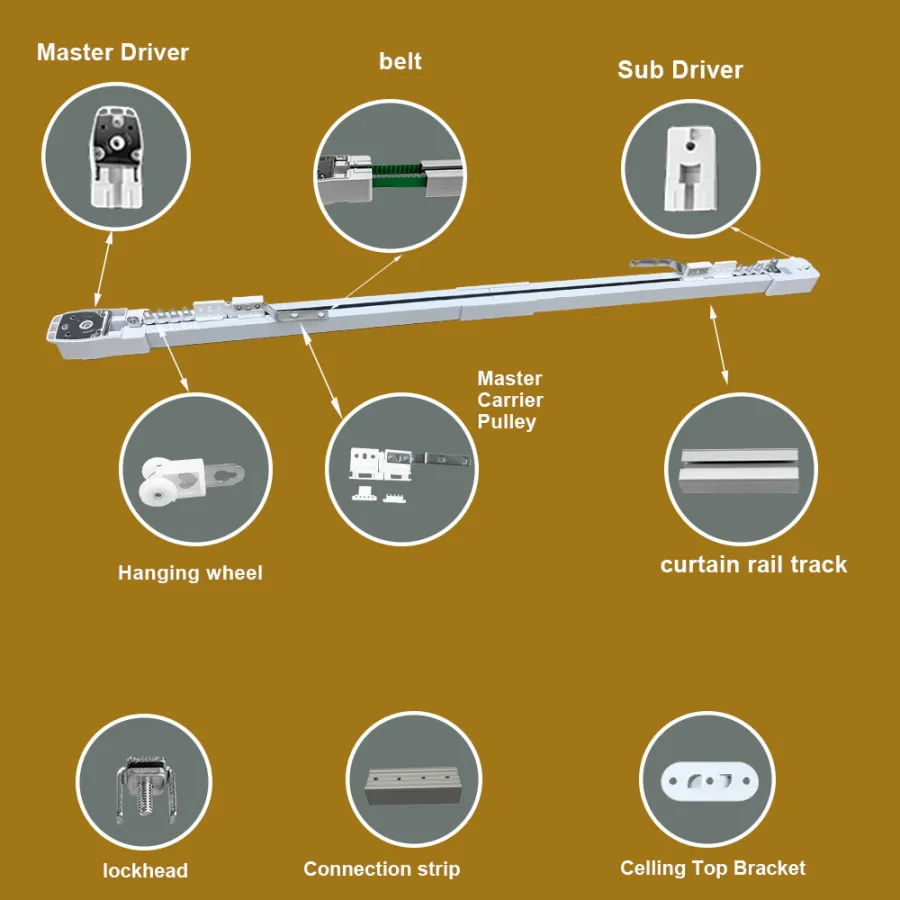 Master Driver

belt

Sub Driver

Master Carrier Pulley

Hanging wheel

curtain rail track

lockhead

Connection strip

Celling Top Bracket