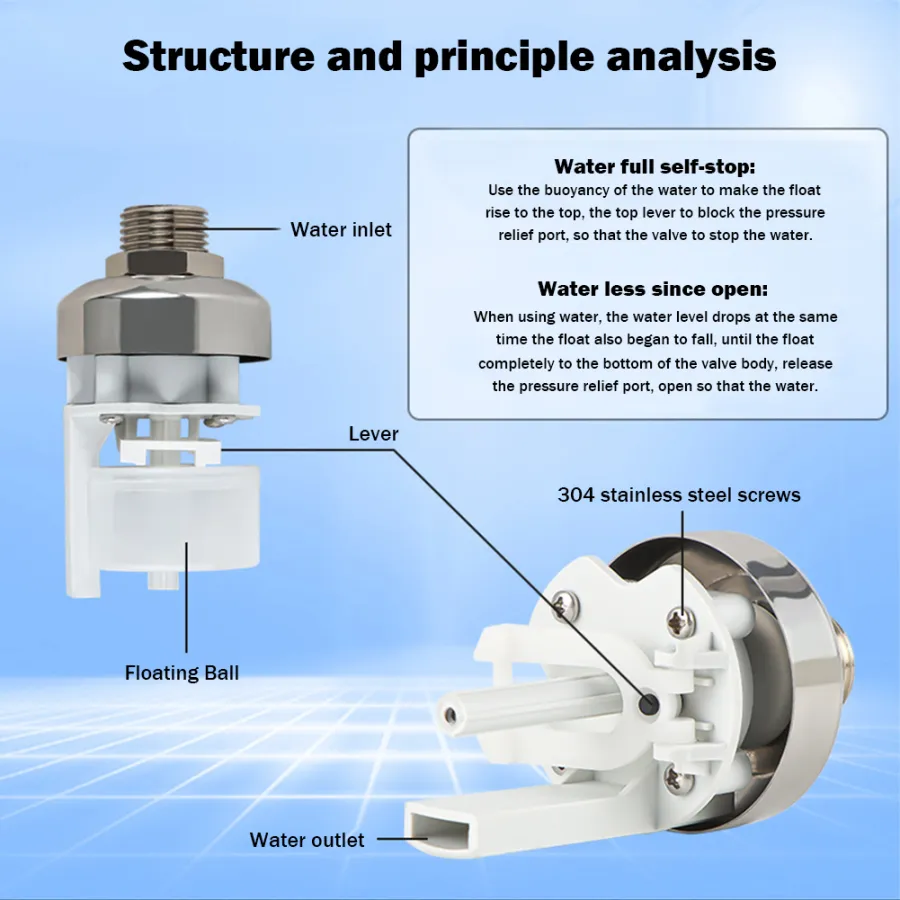 Structure and principle analysis

Water full self-stop:
Use the buoyancy of the water to make the float rise to the top, the top lever to block the pressure relief port, so that the valve to stop the water.

Water less since open:
When using water, the water level drops at the same time the float also began to fall, until the float completely to the bottom of the valve body, release the pressure relief port, open so that the water.

Water inlet

Lever

304 stainless steel screws

Floating Ball

Water outlet