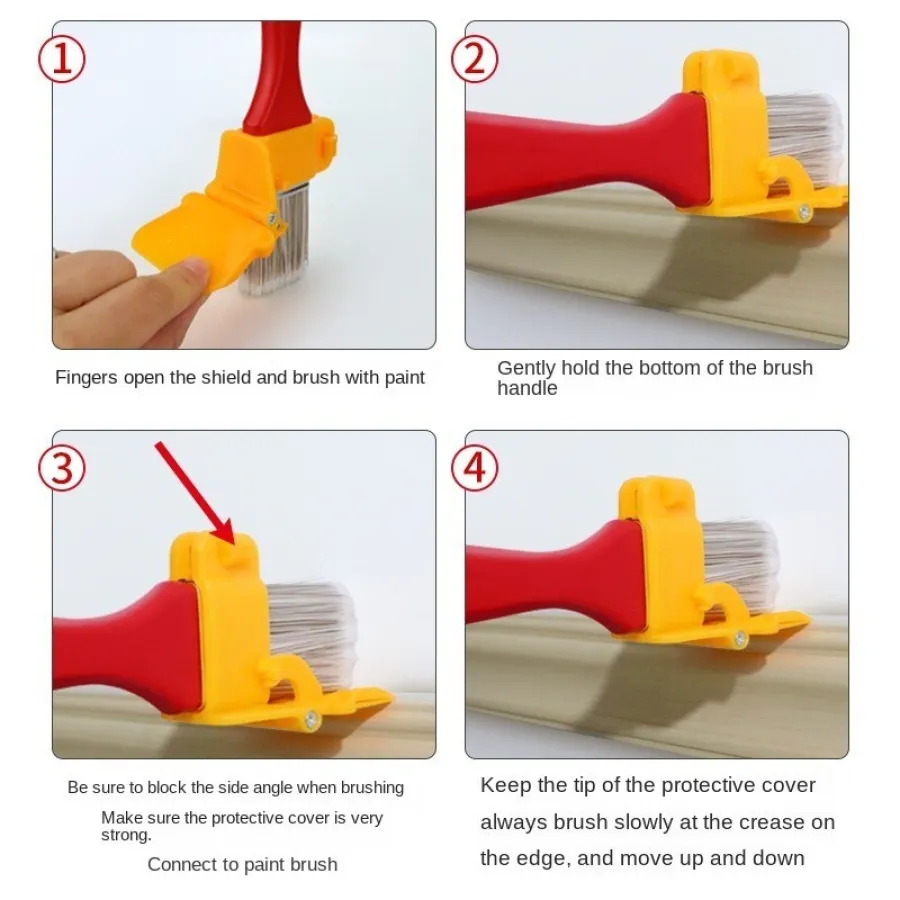 ①

Fingers open the shield and brush with paint

②

Gently hold the bottom of the brush handle

③

Be sure to block the side angle when brushing

Make sure the protective cover is very strong.

Connect to paint brush

④

Keep the tip of the protective cover always brush slowly at the crease on the edge, and move up and down