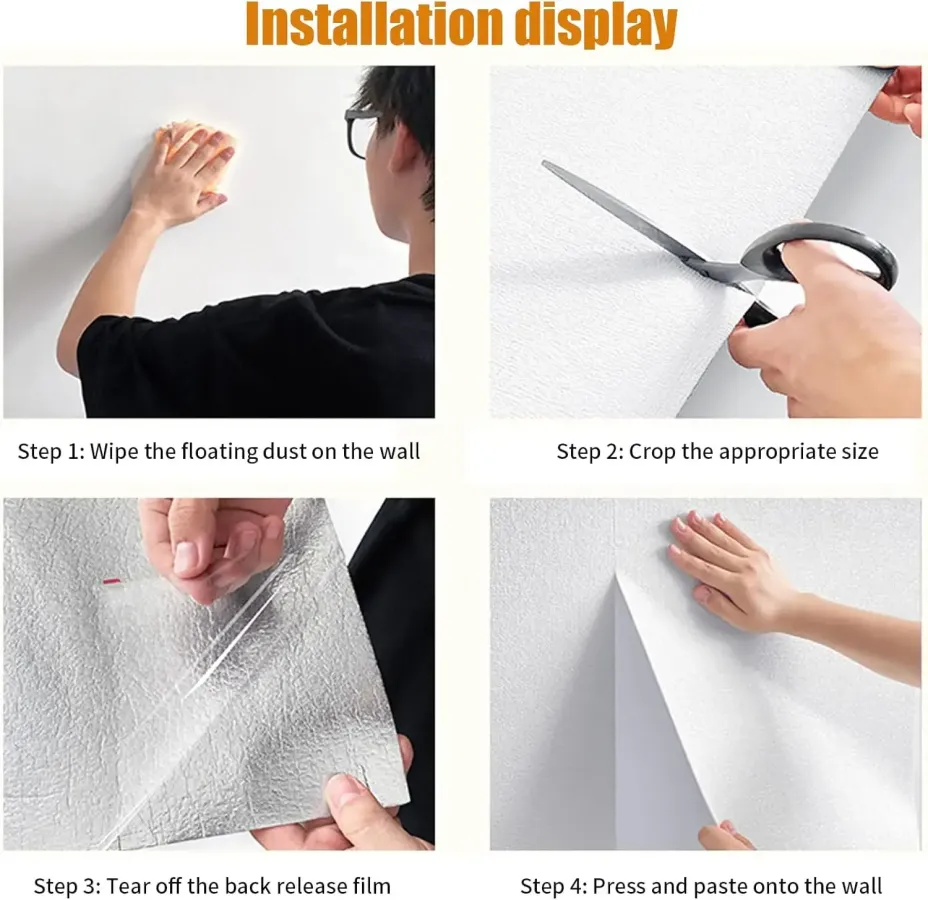 Installation display

Step 1: Wipe the floating dust on the wall

Step 2: Crop the appropriate size

Step 3: Tear off the back release film

Step 4: Press and paste onto the wall