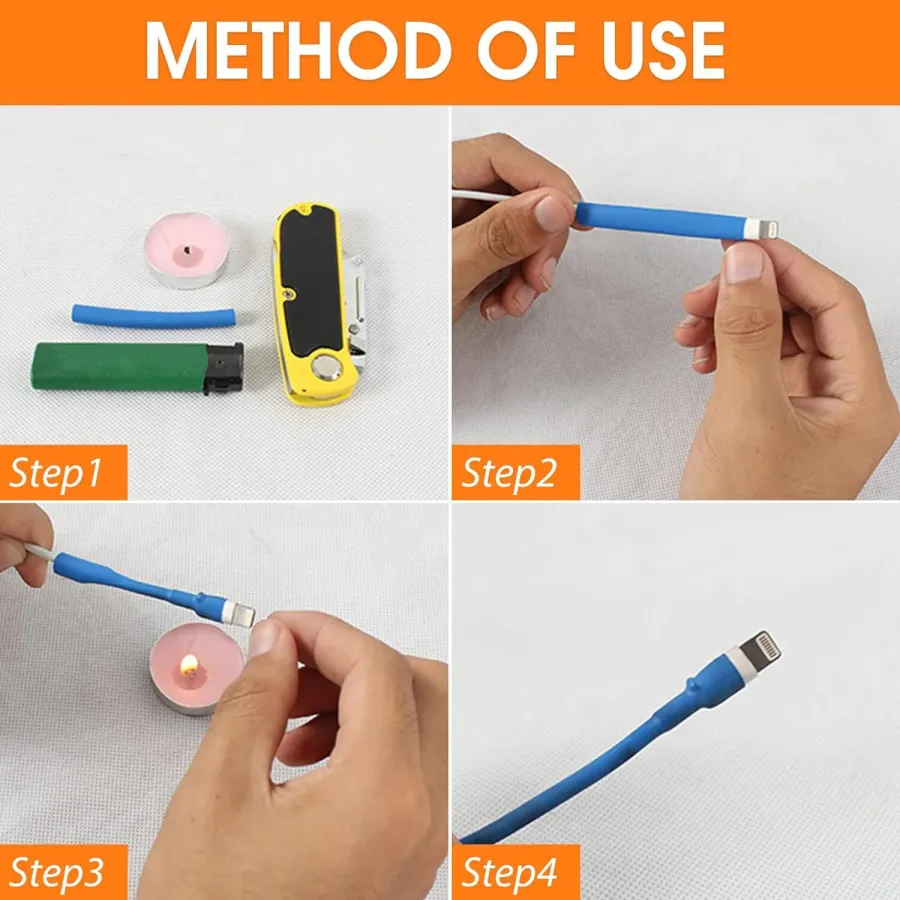 METHOD OF USE

Step1

Step2

Step3

Step4