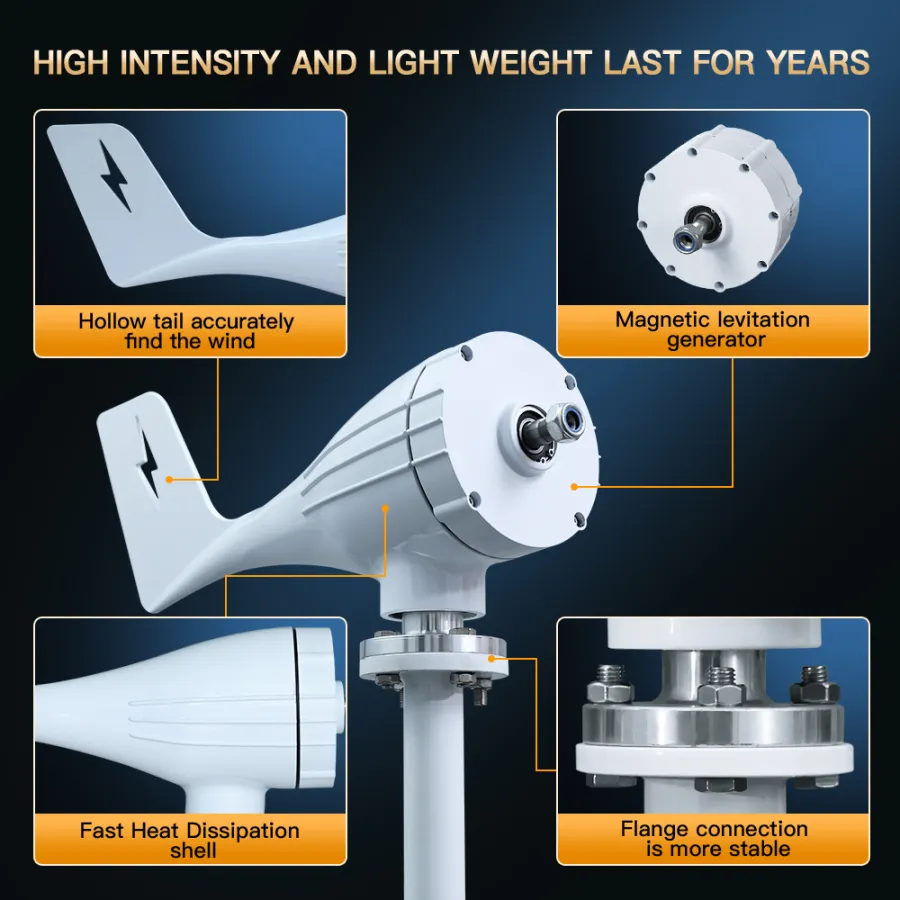 HIGH INTENSITY AND LIGHT WEIGHT LAST FOR YEARS

Hollow tail accurately find the wind

Magnetic levitation generator

Fast Heat Dissipation shell

Flange connection is more stable