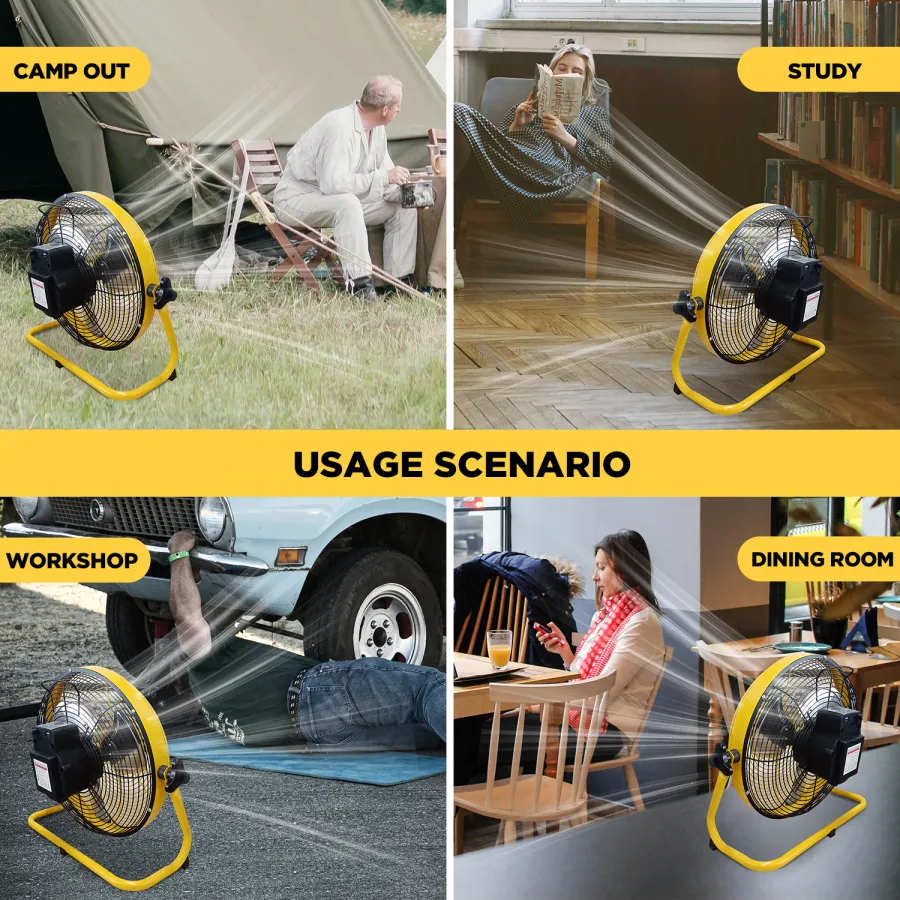 CAMP OUT

STUDY

USAGE SCENARIO

WORKSHOP

DINING ROOM