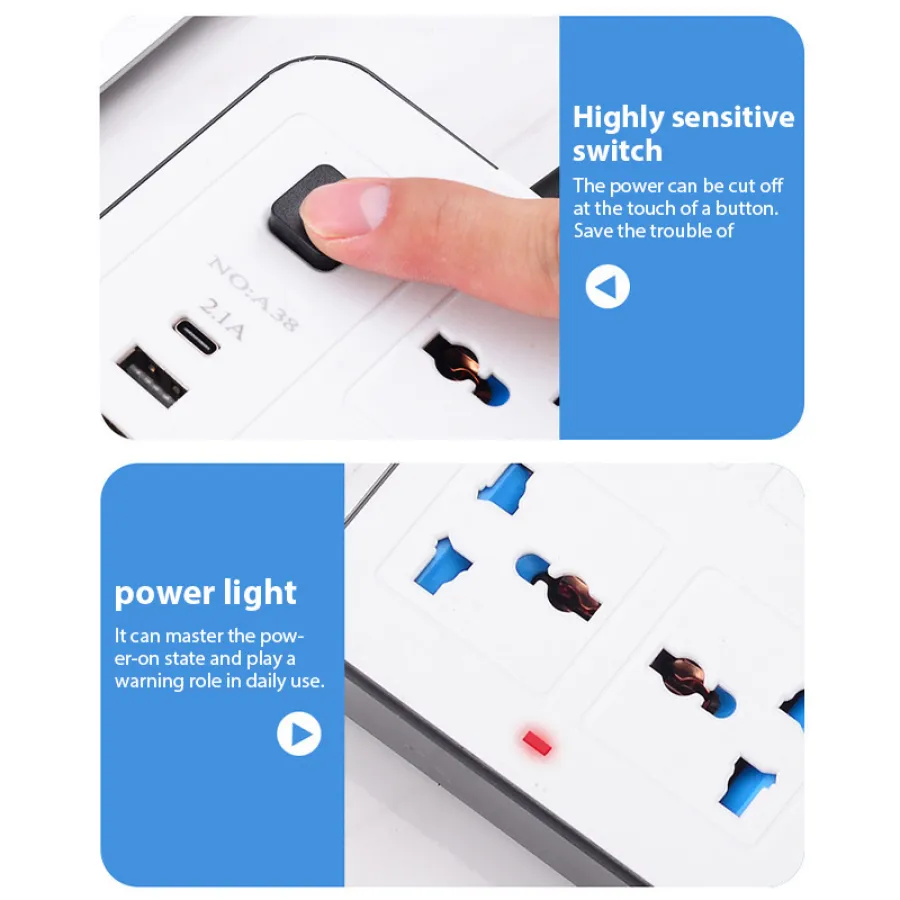 NO:A38
2.1A

Highly sensitive switch

The power can be cut off at the touch of a button. Save the trouble of

power light

It can master the power-on state and play a warning role in daily use.