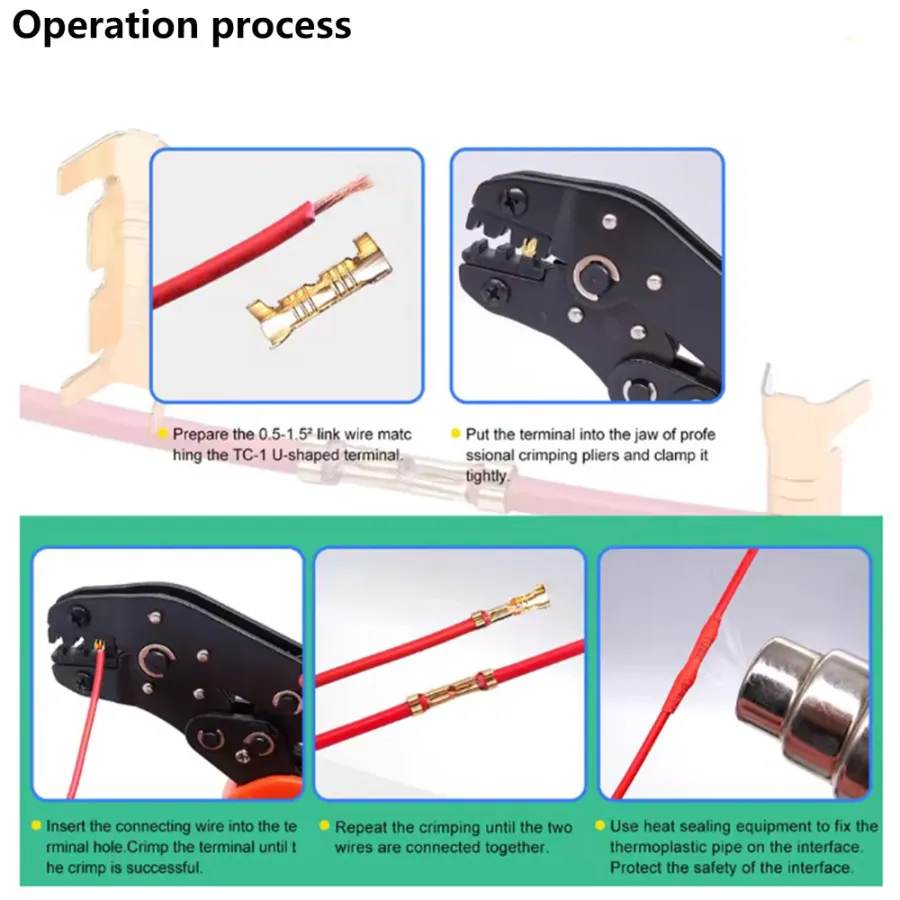 Operation process

Prepare the 0.5-1.5² link wire matc hing the TC-1 U-shaped terminal.

Put the terminal into the jaw of profe ssional crimping pliers and clamp it tightly.

Insert the connecting wire into the te rminal hole.Crimp the terminal until t he crimp is successful.

Repeat the crimping until the two wires are connected together.

Use heat sealing equipment to fix the thermoplastic pipe on the interface. Protect the safety of the interface.