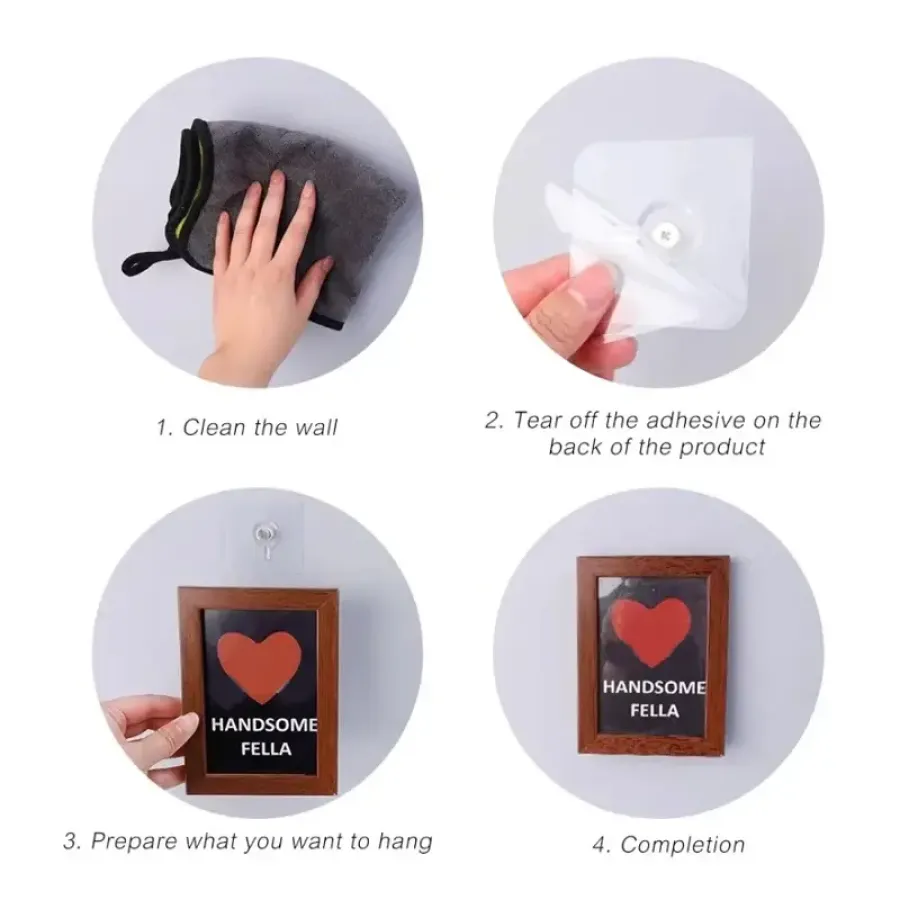 1. Clean the wall

2. Tear off the adhesive on the back of the product

HANDSOME FELLA

3. Prepare what you want to hang

HANDSOME FELLA

4. Completion