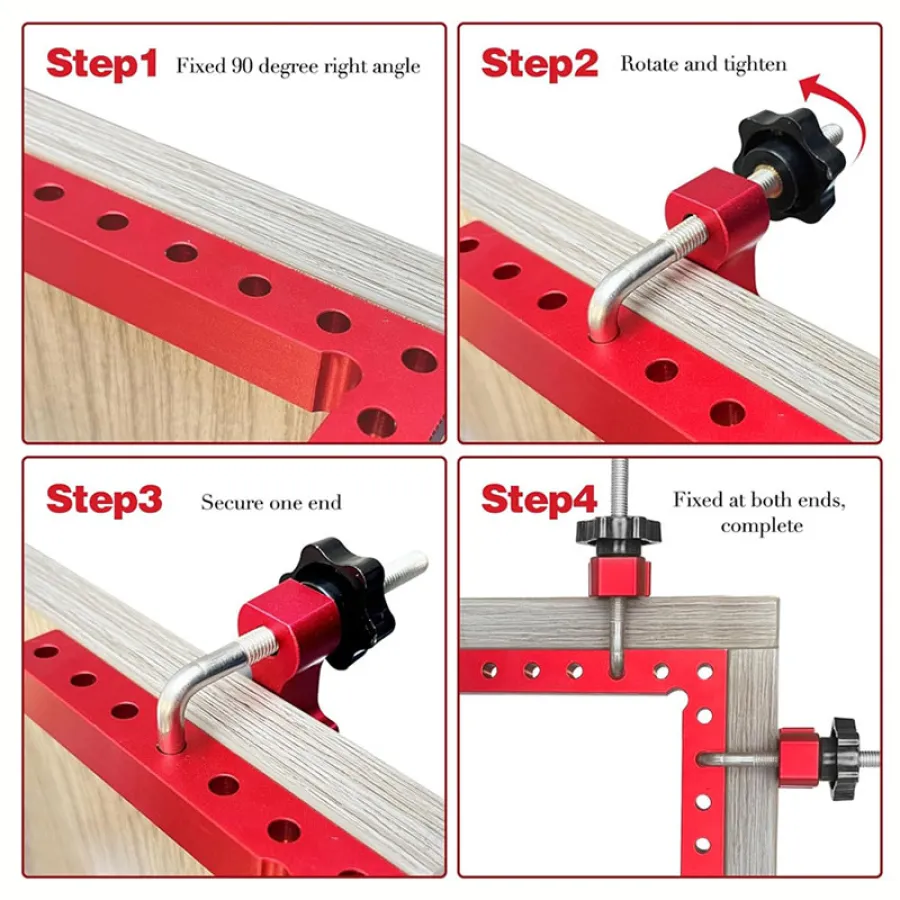 Step1 Fixed 90 degree right angle

Step2 Rotate and tighten

Step3 Secure one end

Step4 Fixed at both ends, complete