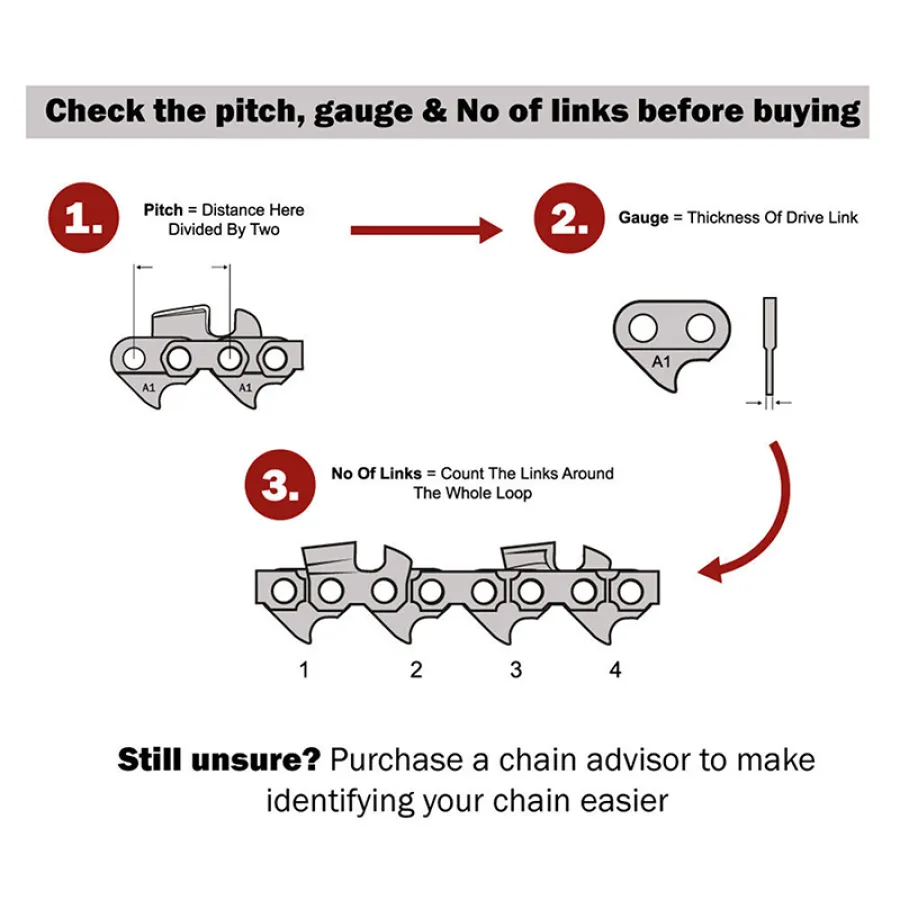 Check the pitch, gauge & No of links before buying

1.

Pitch = Distance Here Divided By Two

A1 A1

2.

Gauge = Thickness Of Drive Link

A1

3.

No Of Links = Count The Links Around The Whole Loop

1 2 3 4

Still unsure? Purchase a chain advisor to make identifying your chain easier