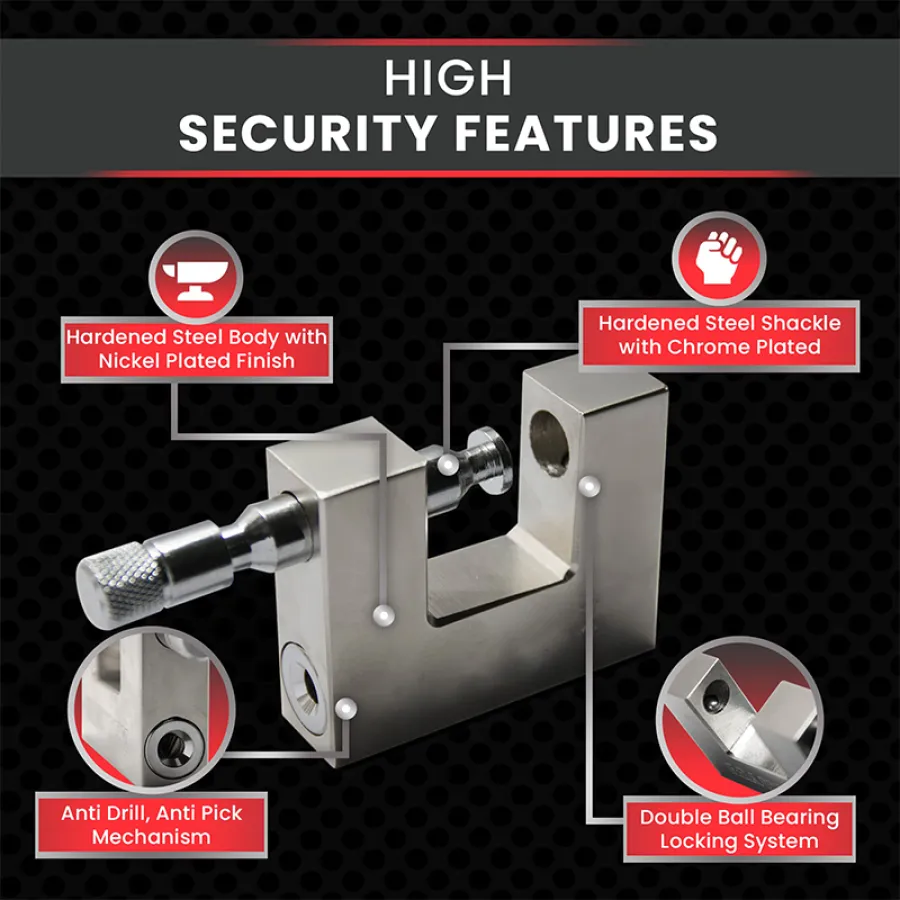 HIGH
SECURITY FEATURES

Hardened Steel Body with Nickel Plated Finish

Hardened Steel Shackle with Chrome Plated

Anti Drill, Anti Pick Mechanism

Double Ball Bearing Locking System